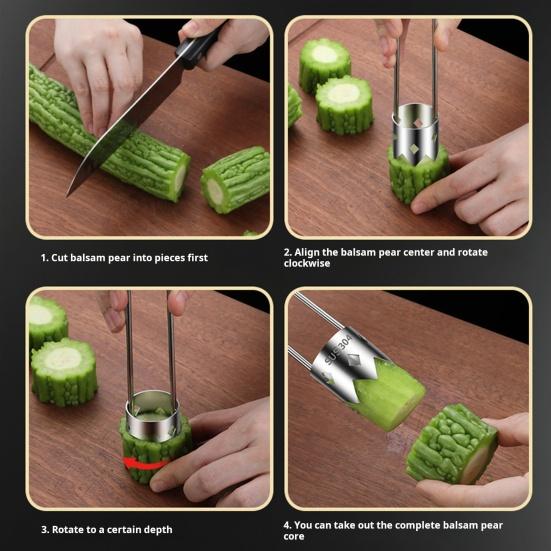 1. Cut balsam pear into pieces first

2. Align the balsam pear center and rotate clockwise

3. Rotate to a certain depth

SUS304

4. You can take out the complete balsam pear core