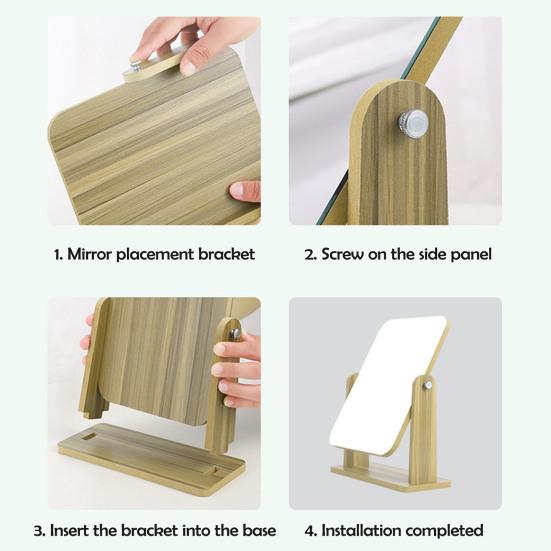 1. Mirror placement bracket

2. Screw on the side panel

3. Insert the bracket into the base

4. Installation completed