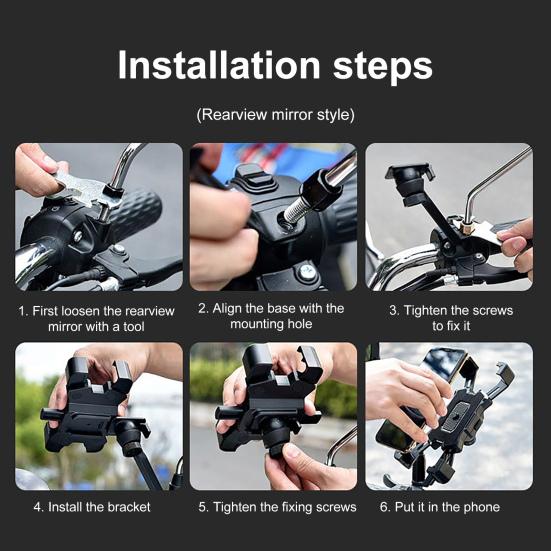 Installation steps

(Rearview mirror style)

1. First loosen the rearview mirror with a tool

2. Align the base with the mounting hole

3. Tighten the screws to fix it

4. Install the bracket

5. Tighten the fixing screws

6. Put it in the phone