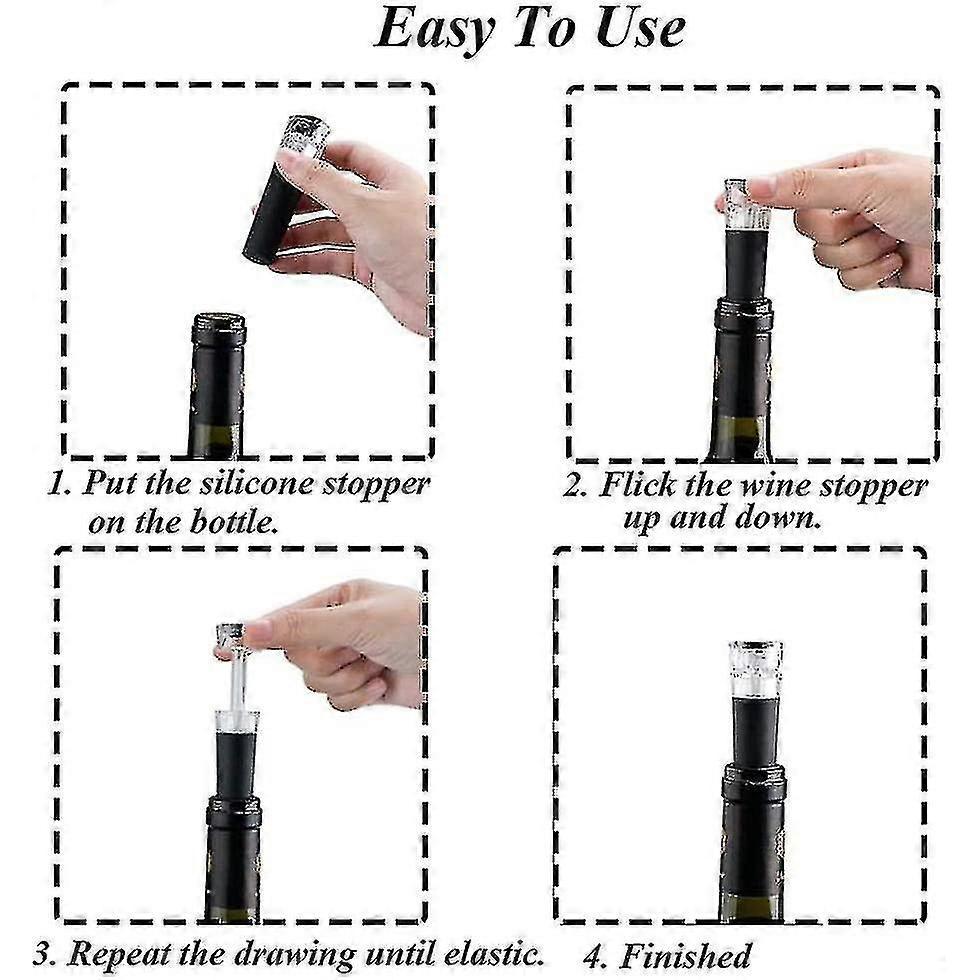 Easy To Use

1. Put the silicone stopper on the bottle.

2. Flick the wine stopper up and down.

3. Repeat the drawing until elastic.

4. Finished