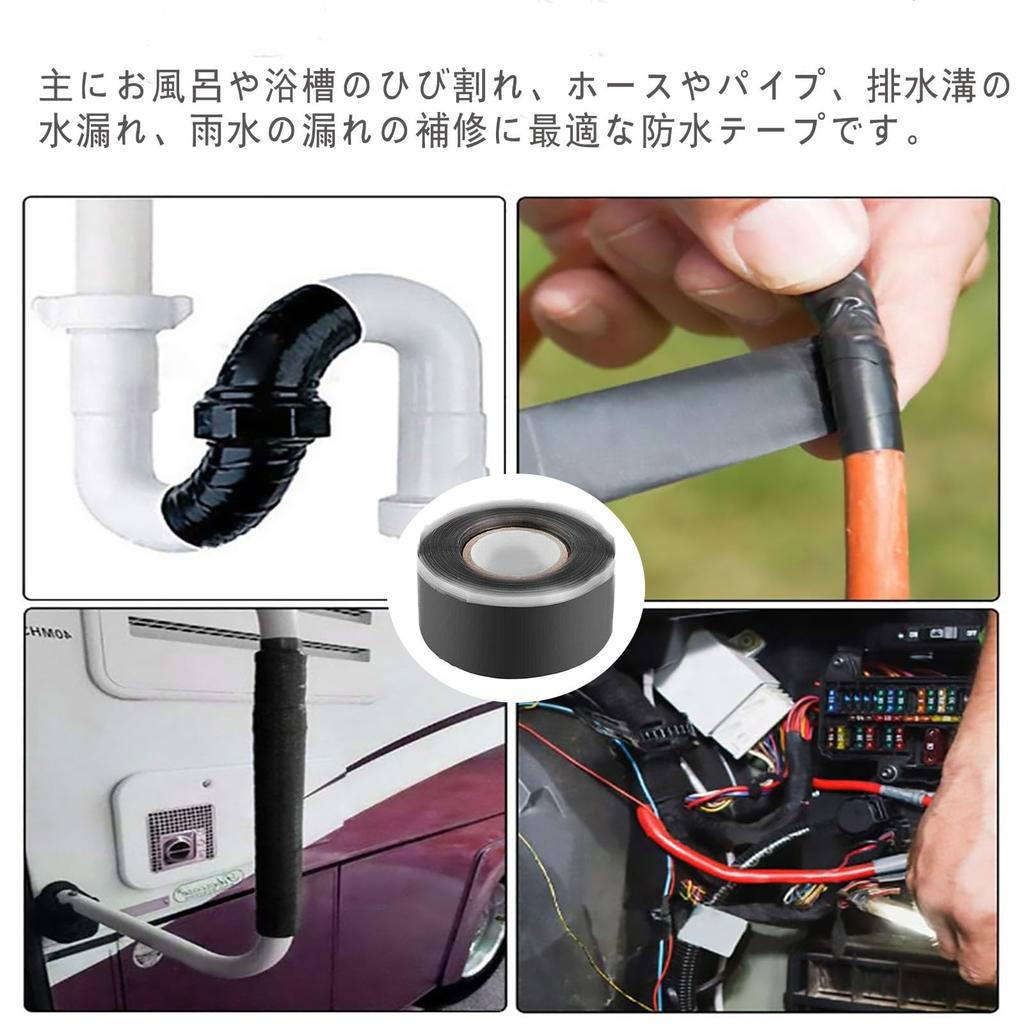 主にお風呂や浴槽のひび割れ、ホースやパイプ、排水溝の水漏れ、雨水の漏れの補修に最適な防水テープです。

40MH