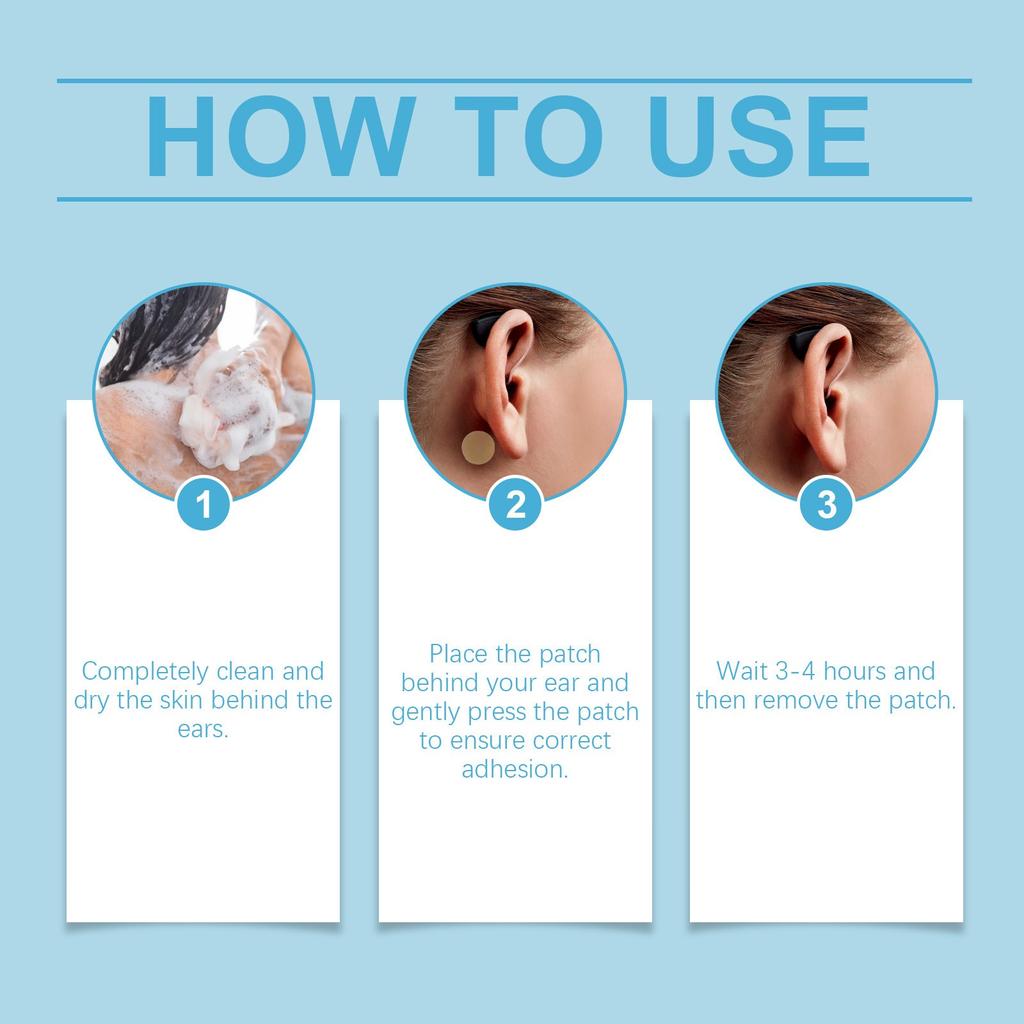 HOW TO USE

1

Completely clean and dry the skin behind the ears.

2

Place the patch behind your ear and gently press the patch to ensure correct adhesion.

3

Wait 3-4 hours and then remove the patch.