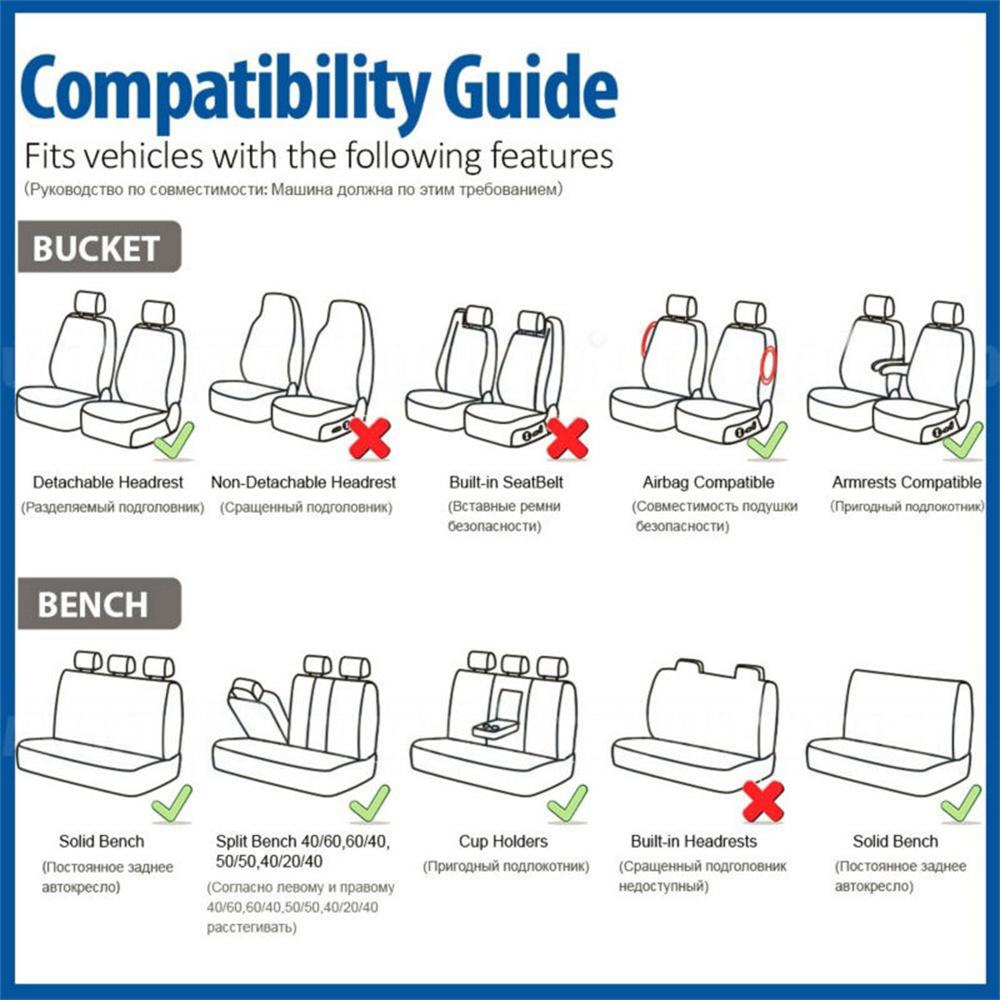 Compatibility Guide

Fits vehicles with the following features

(Руководство по совместимости: Машина должна по этим требованием)

BUCKET

Detachable Headrest
(Разделяемый подголовник)

Non-Detachable Headrest
(Сращенный подголовник)

Built-in SeatBelt
(Вставные ремни безопасности)

Airbag Compatible
(Совместимость подушки безопасности)

Armrests Compatible
(Пригодный подлокотник)

BENCH

Solid Bench
(Постоянное заднее автокресло)

Split Bench 40/60,60/40, 50/50,40/20/40
(Согласно левому и правому 40/60,60/40,50/50,40/20/40 расстегивать)

Cup Holders
(Пригодный подлокотник)

Built-in Headrests
(Сращенный подголовник недоступный)

Solid Bench
(Постоянное заднее автокресло)