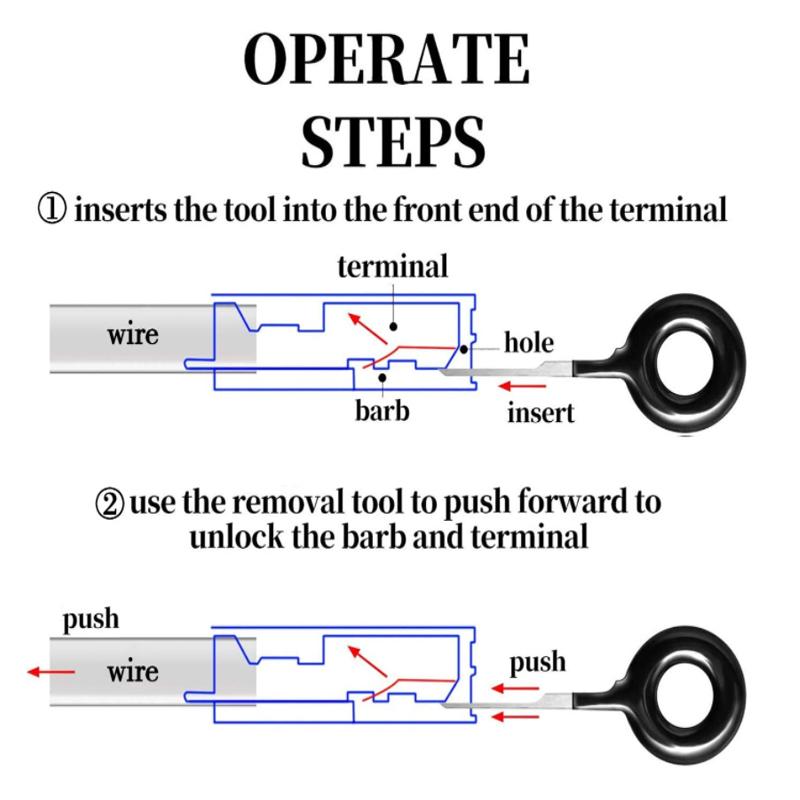 OPERATE STEPS

① inserts the tool into the front end of the terminal

terminal

wire

hole

barb

insert

② use the removal tool to push forward to unlock the barb and terminal

push

wire

push