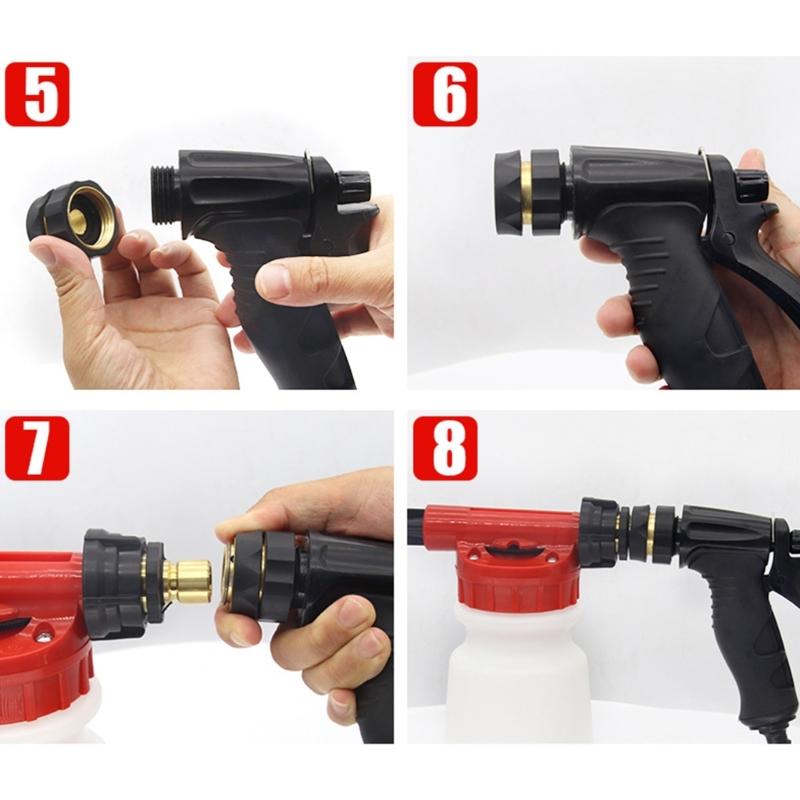 5

6

7

8