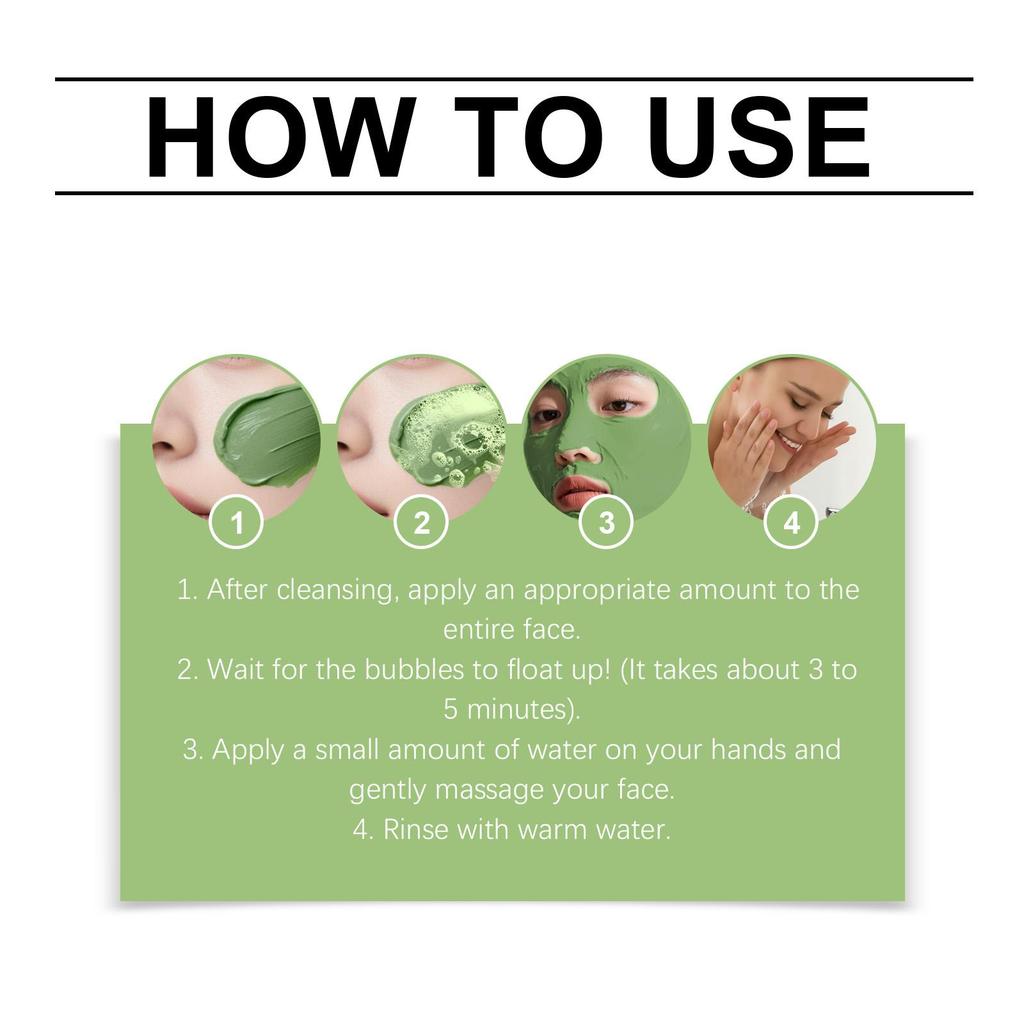 HOW TO USE

1

2

3

4

1. After cleansing, apply an appropriate amount to the entire face.
2. Wait for the bubbles to float up! (It takes about 3 to 5 minutes).
3. Apply a small amount of water on your hands and gently massage your face.
4. Rinse with warm water.