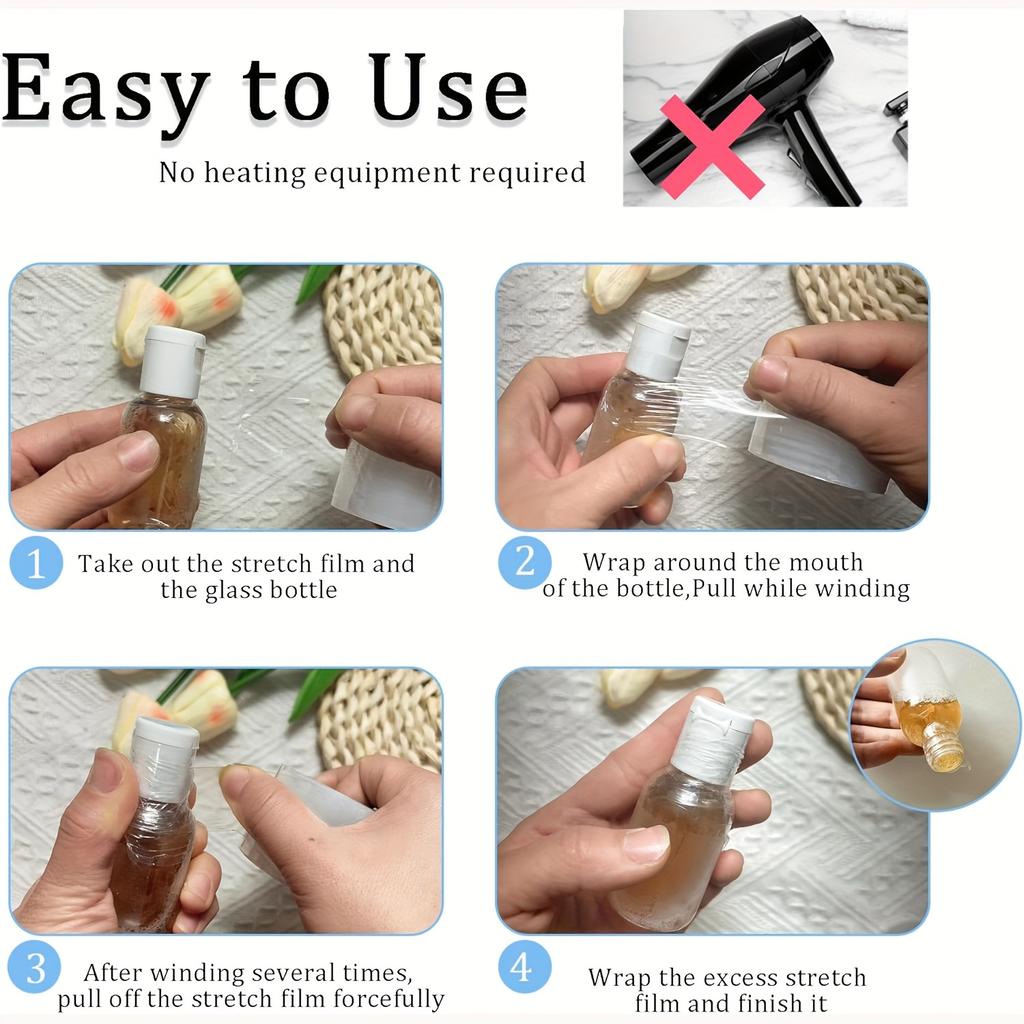 Easy to Use

No heating equipment required

1 Take out the stretch film and the glass bottle

2 Wrap around the mouth of the bottle,Pull while winding

3 After winding several times, pull off the stretch film forcefully

4 Wrap the excess stretch film and finish it