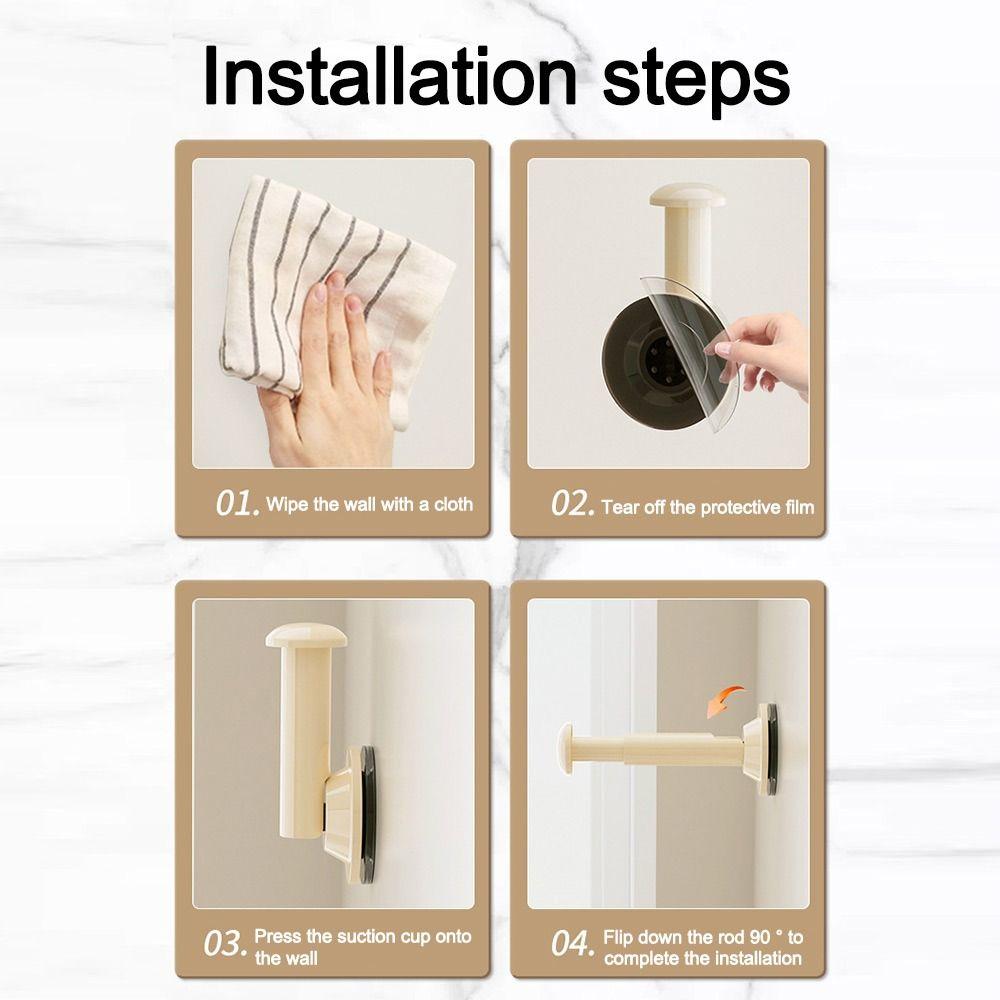 Installation steps

01. Wipe the wall with a cloth

02. Tear off the protective film

03. Press the suction cup onto the wall

04. Flip down the rod 90 ° to complete the installation