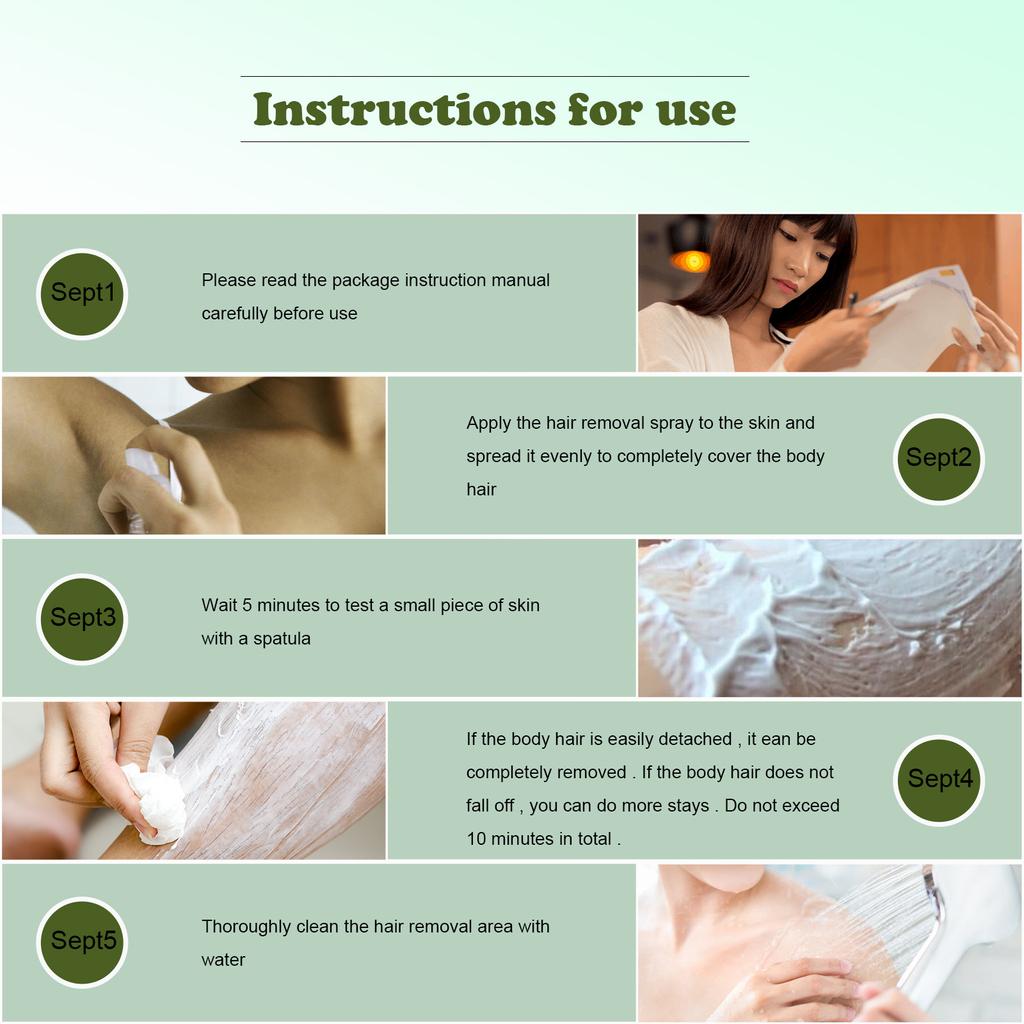 Instructions for use

Sept1

Please read the package instruction manual carefully before use

Apply the hair removal spray to the skin and spread it evenly to completely cover the body hair

Sept2

Sept3

Wait 5 minutes to test a small piece of skin with a spatula

If the body hair is easily detached , it ean be completely removed . If the body hair does not fall off , you can do more stays . Do not exceed 10 minutes in total .

Sept4

Sept5

Thoroughly clean the hair removal area with water