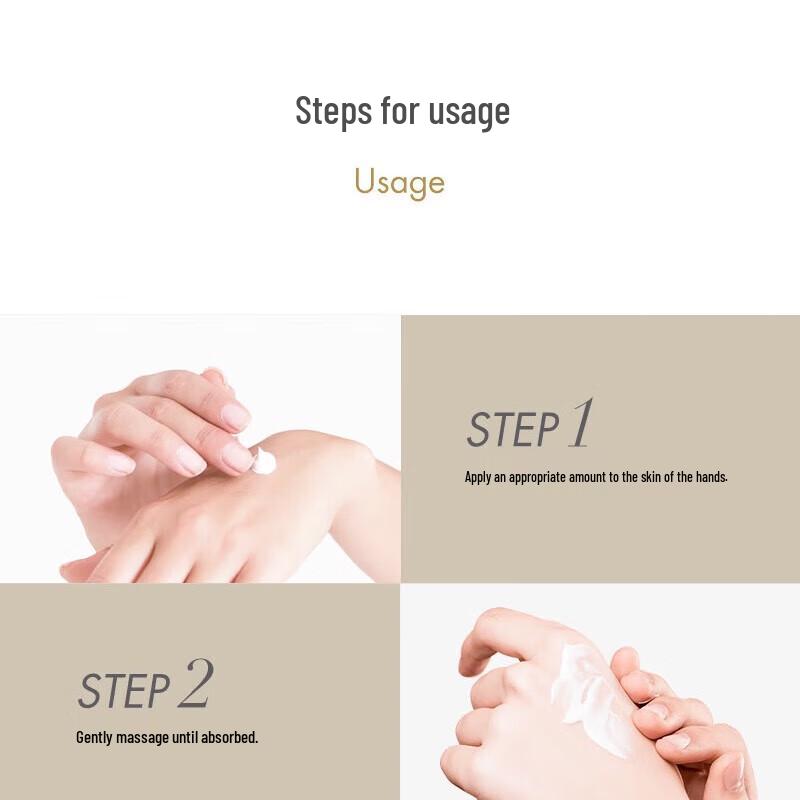 Steps for usage

Usage

STEP 1

Apply an appropriate amount to the skin of the hands.

STEP 2

Gently massage until absorbed.