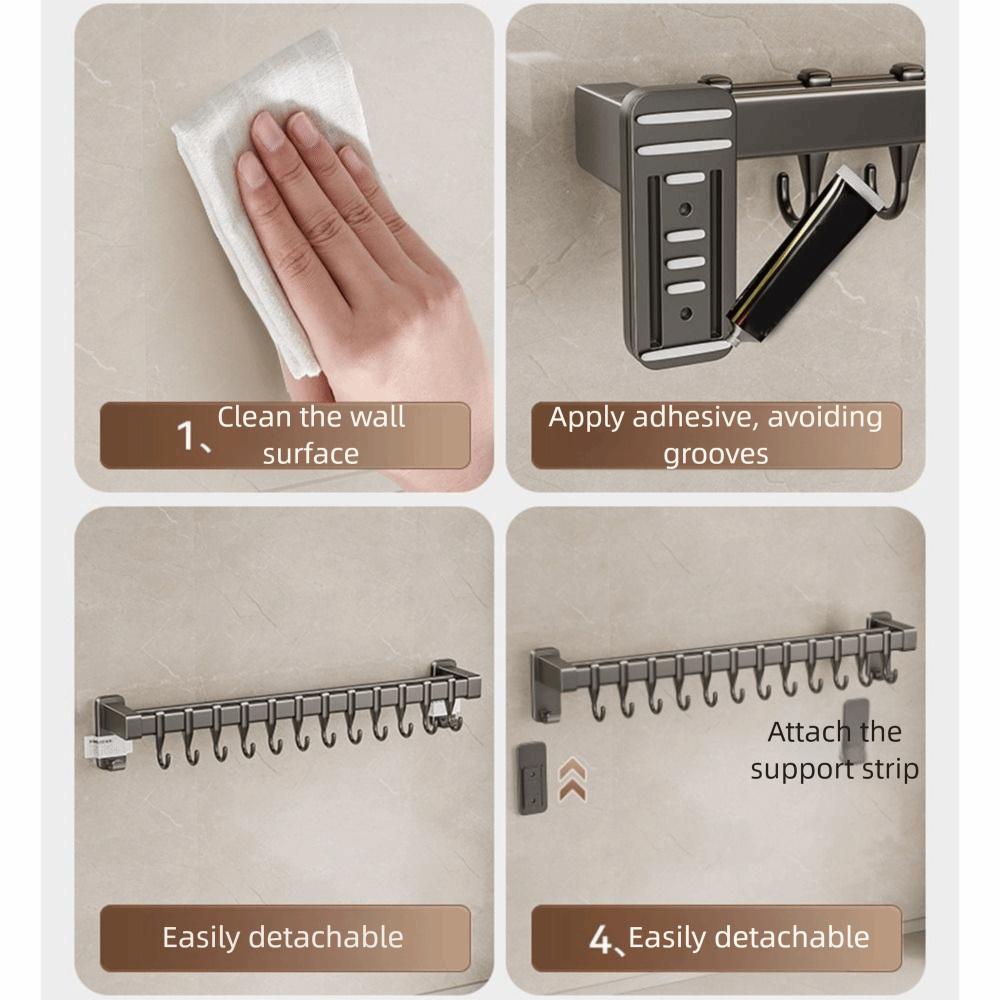 1、Clean the wall surface

Apply adhesive, avoiding grooves

Easily detachable

Attach the support strip

4、Easily detachable