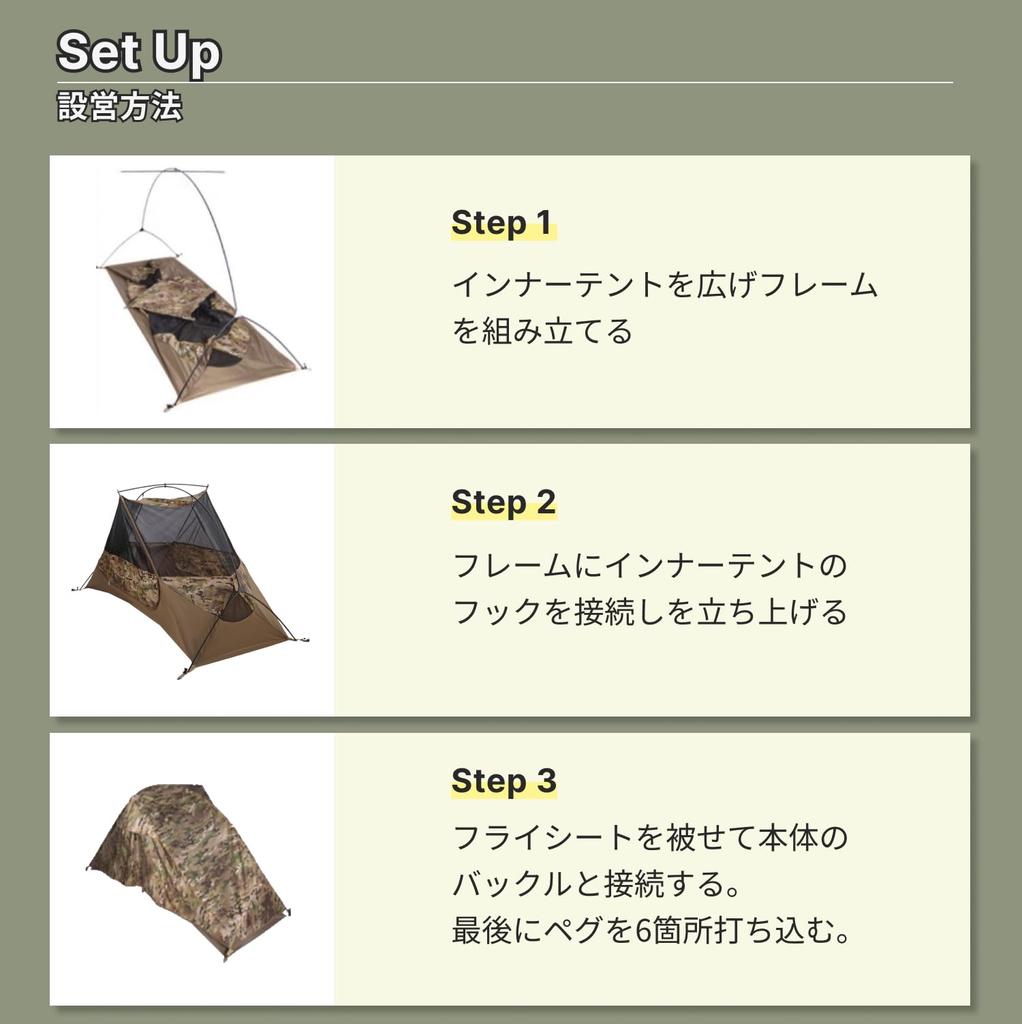 Set Up
設営方法

Step 1
インナーテントを広げフレームを組み立てる

Step 2
フレームにインナーテントのフックを接続しを立ち上げる

Step 3
フライシートを被せて本体のバックルと接続する。
最後にペグを6箇所打ち込む。