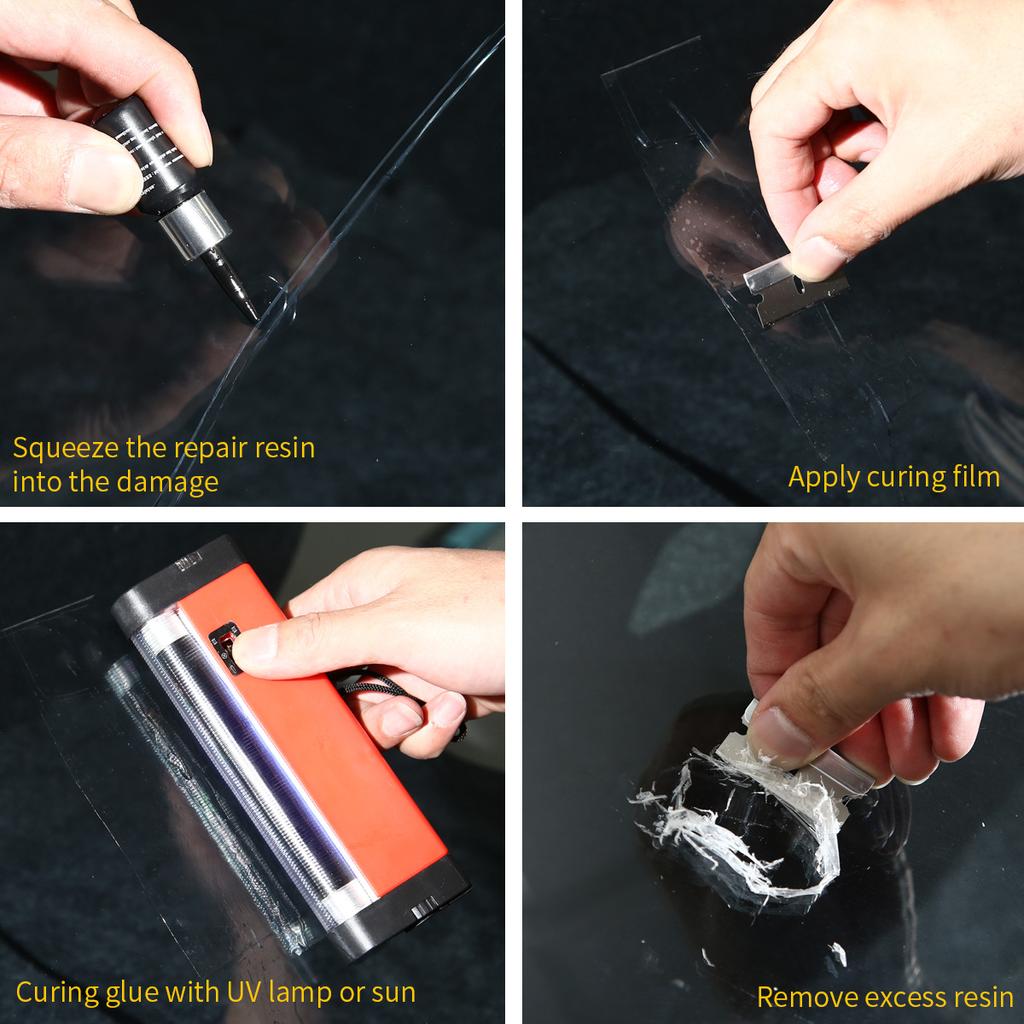 Squeeze the repair resin into the damage

Apply curing film

Curing glue with UV lamp or sun

Remove excess resin