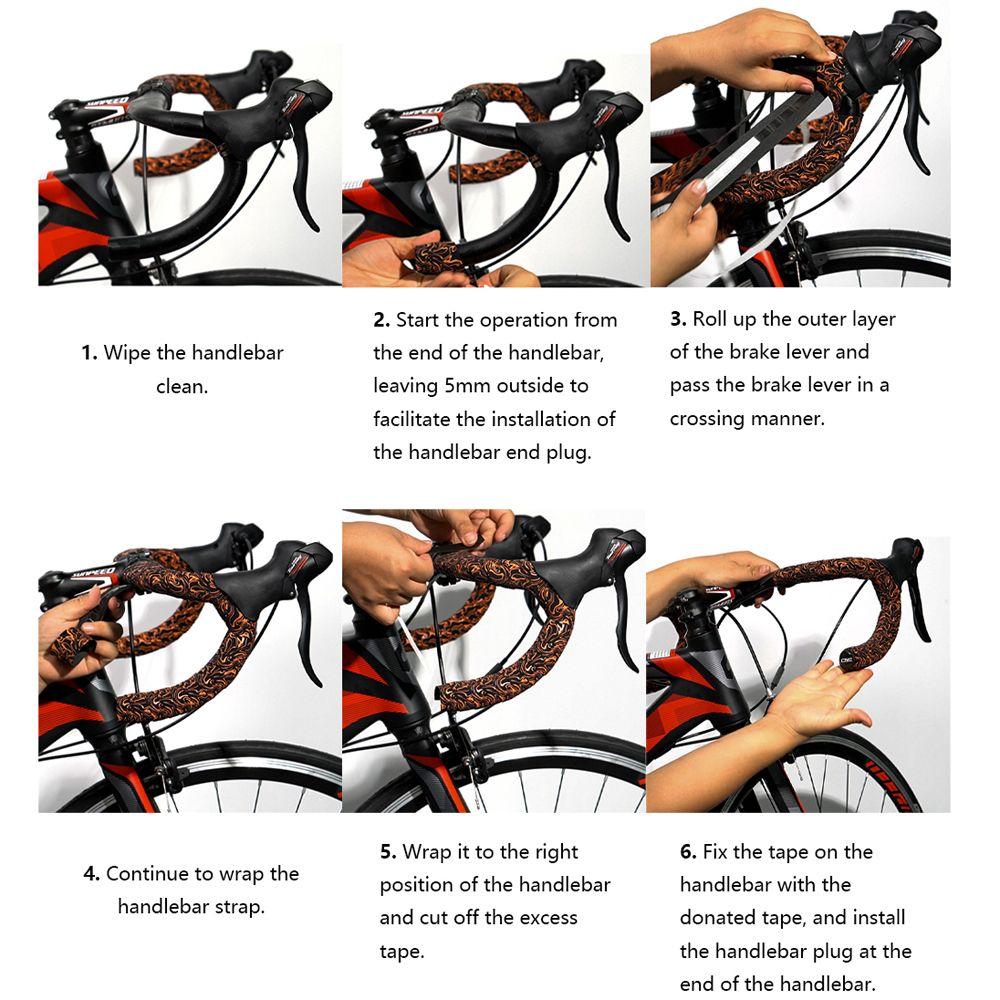 1. Wipe the handlebar clean.

2. Start the operation from the end of the handlebar, leaving 5mm outside to facilitate the installation of the handlebar end plug.

3. Roll up the outer layer of the brake lever and pass the brake lever in a crossing manner.

4. Continue to wrap the handlebar strap.

5. Wrap it to the right position of the handlebar and cut off the excess tape.

6. Fix the tape on the handlebar with the donated tape, and install the handlebar plug at the end of the handlebar.