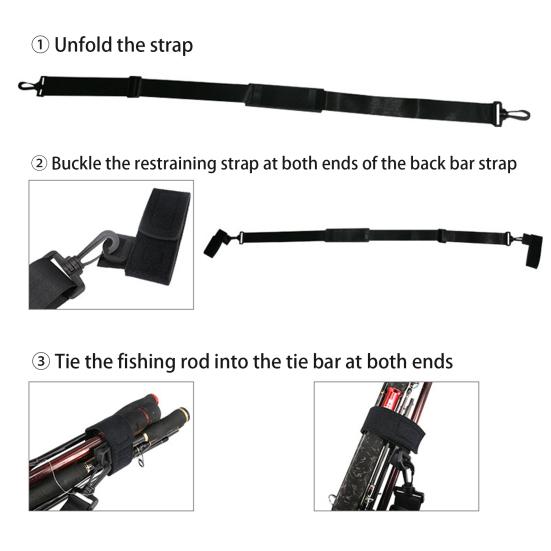 ① Unfold the strap

② Buckle the restraining strap at both ends of the back bar strap

③ Tie the fishing rod into the tie bar at both ends