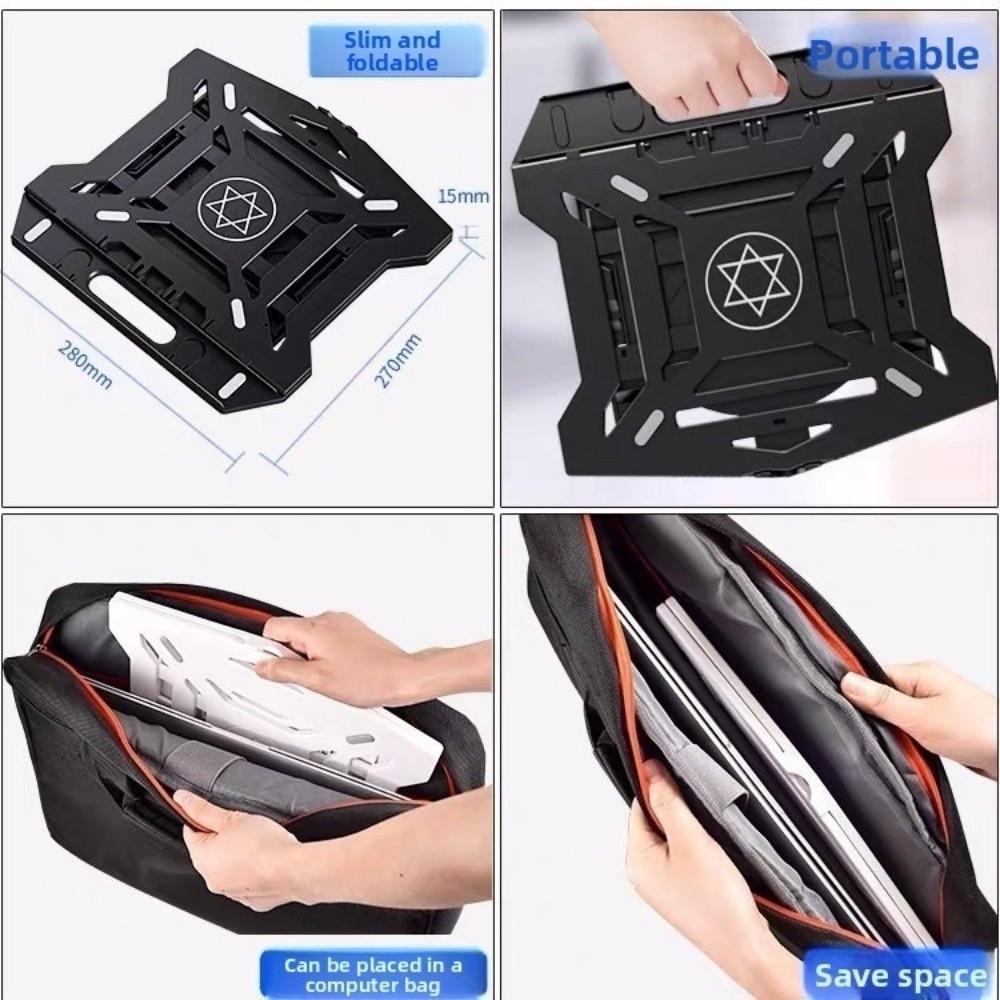 Slim and foldable

15mm

280mm

270mm

Portable

Can be placed in a computer bag

Save space