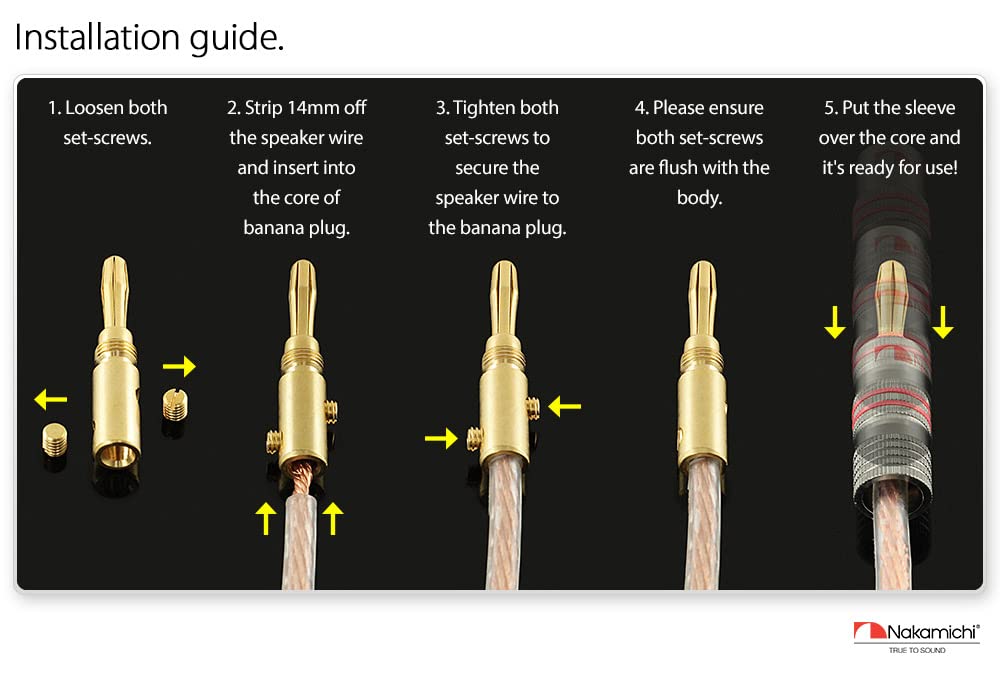 Installation guide.

1. Loosen both set-screws.

2. Strip 14mm off the speaker wire and insert into the core of banana plug.

3. Tighten both set-screws to secure the speaker wire to the banana plug.

4. Please ensure both set-screws are flush with the body.

5. Put the sleeve over the core and it's ready for use!

Nakamichi®
TRUE TO SOUND