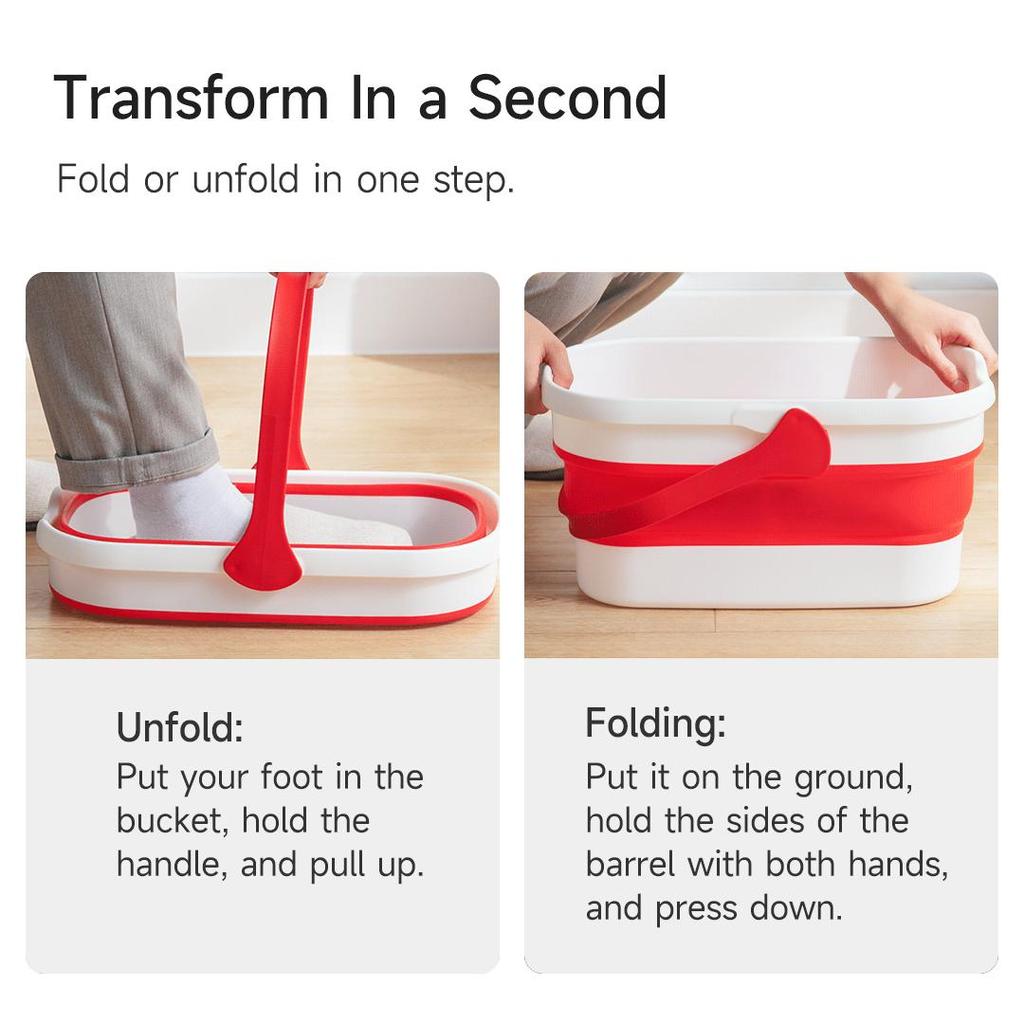 Transform In a Second

Fold or unfold in one step.

Unfold:
Put your foot in the bucket, hold the handle, and pull up.

Folding:
Put it on the ground, hold the sides of the barrel with both hands, and press down.