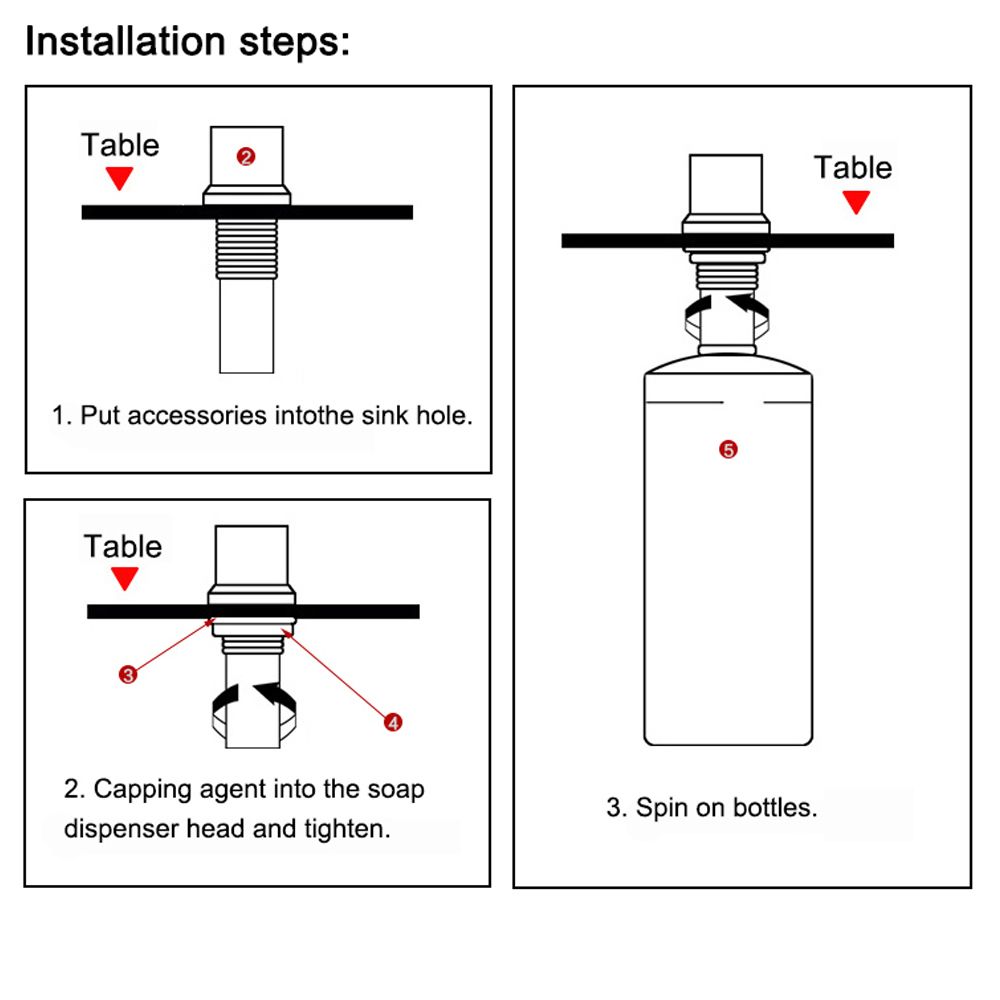 Installation steps:

Table

2

1. Put accessories intothe sink hole.

Table

3

4

2. Capping agent into the soap dispenser head and tighten.

Table

5

3. Spin on bottles.