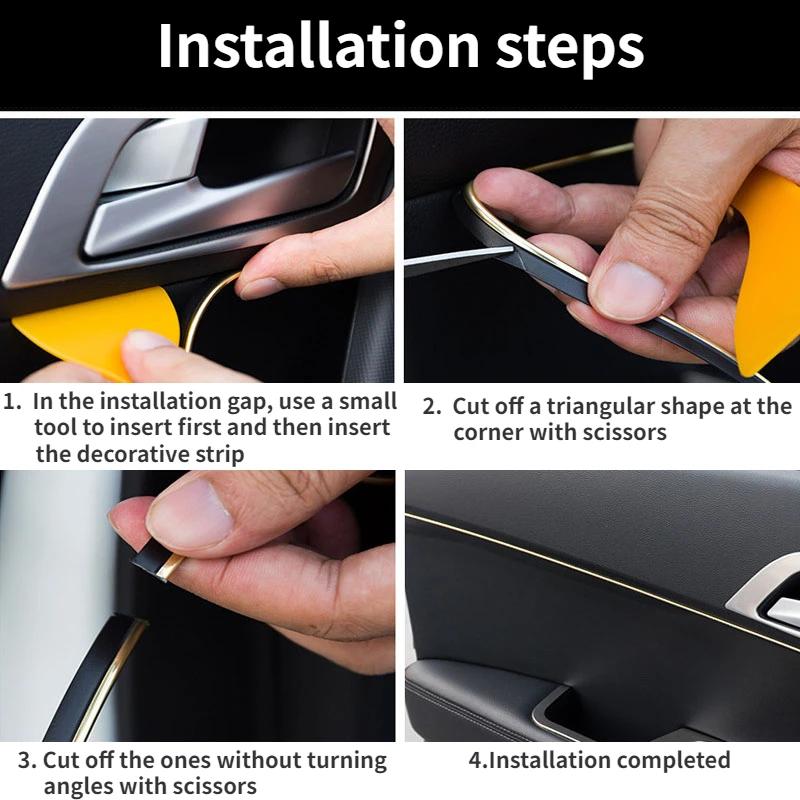 Installation steps

1. In the installation gap, use a small tool to insert first and then insert the decorative strip

2. Cut off a triangular shape at the corner with scissors

3. Cut off the ones without turning angles with scissors

4.Installation completed