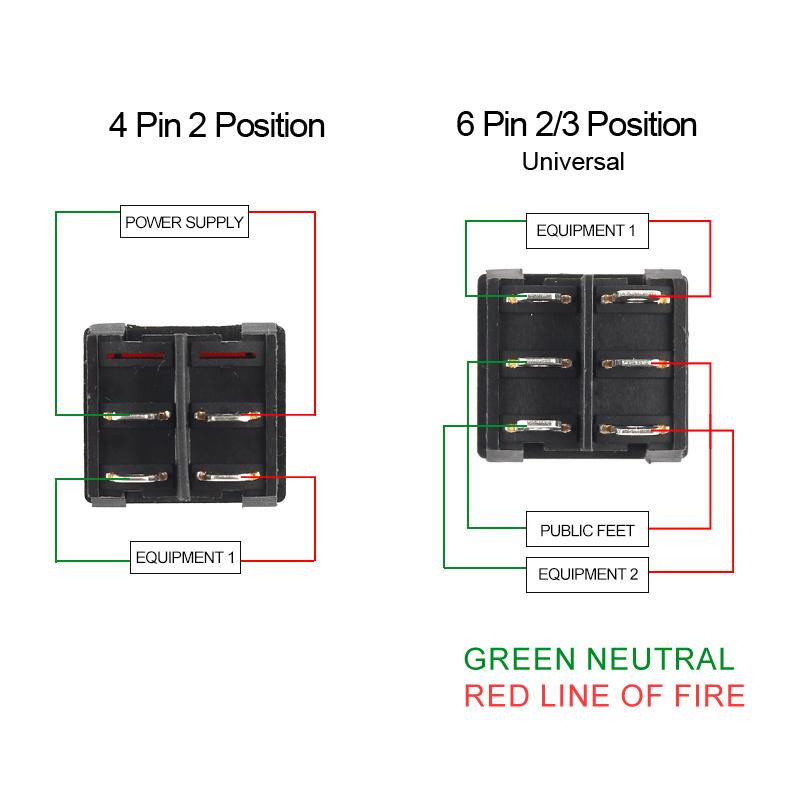 4 Pin 2 Position

POWER SUPPLY

EQUIPMENT 1

6 Pin 2/3 Position
Universal

EQUIPMENT 1

PUBLIC FEET

EQUIPMENT 2

GREEN NEUTRAL
RED LINE OF FIRE