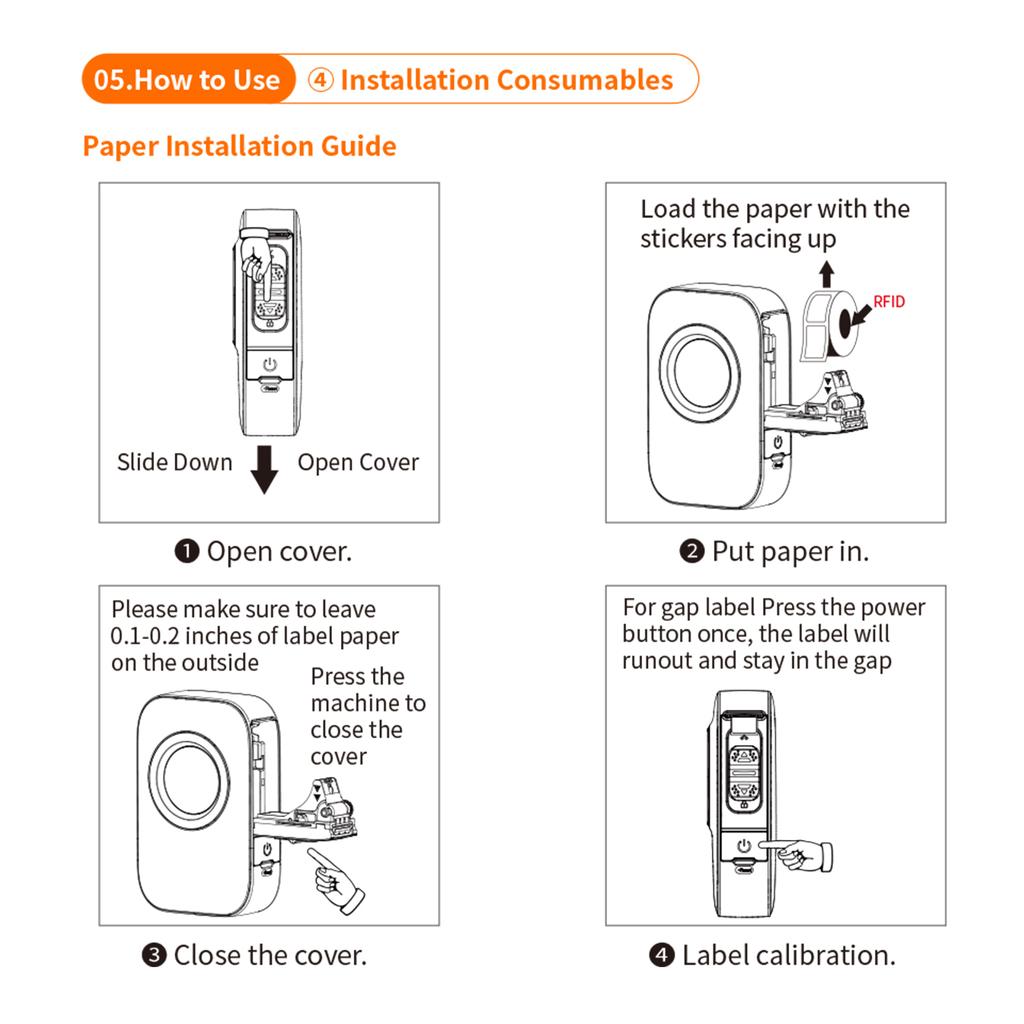 05.How to Use ④ Installation Consumables

Paper Installation Guide

Slide Down Open Cover

❶ Open cover.

Load the paper with the stickers facing up

RFID

❷ Put paper in.

Please make sure to leave 0.1-0.2 inches of label paper on the outside

Press the machine to close the cover

❸ Close the cover.

For gap label Press the power button once, the label will runout and stay in the gap

❹ Label calibration.