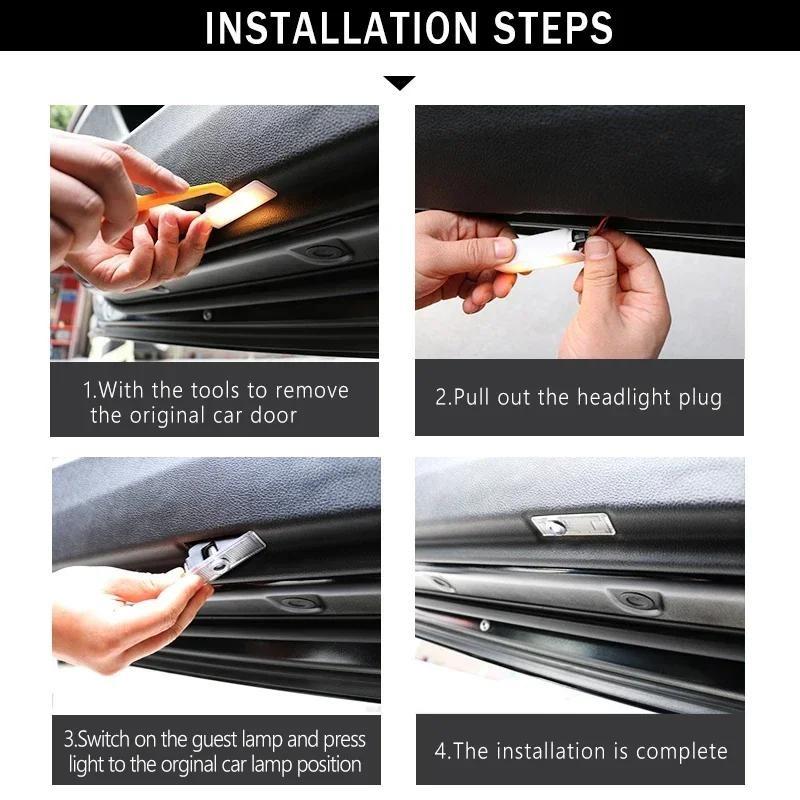 INSTALLATION STEPS

1.With the tools to remove the original car door

2.Pull out the headlight plug

3.Switch on the guest lamp and press light to the orginal car lamp position

4.The installation is complete