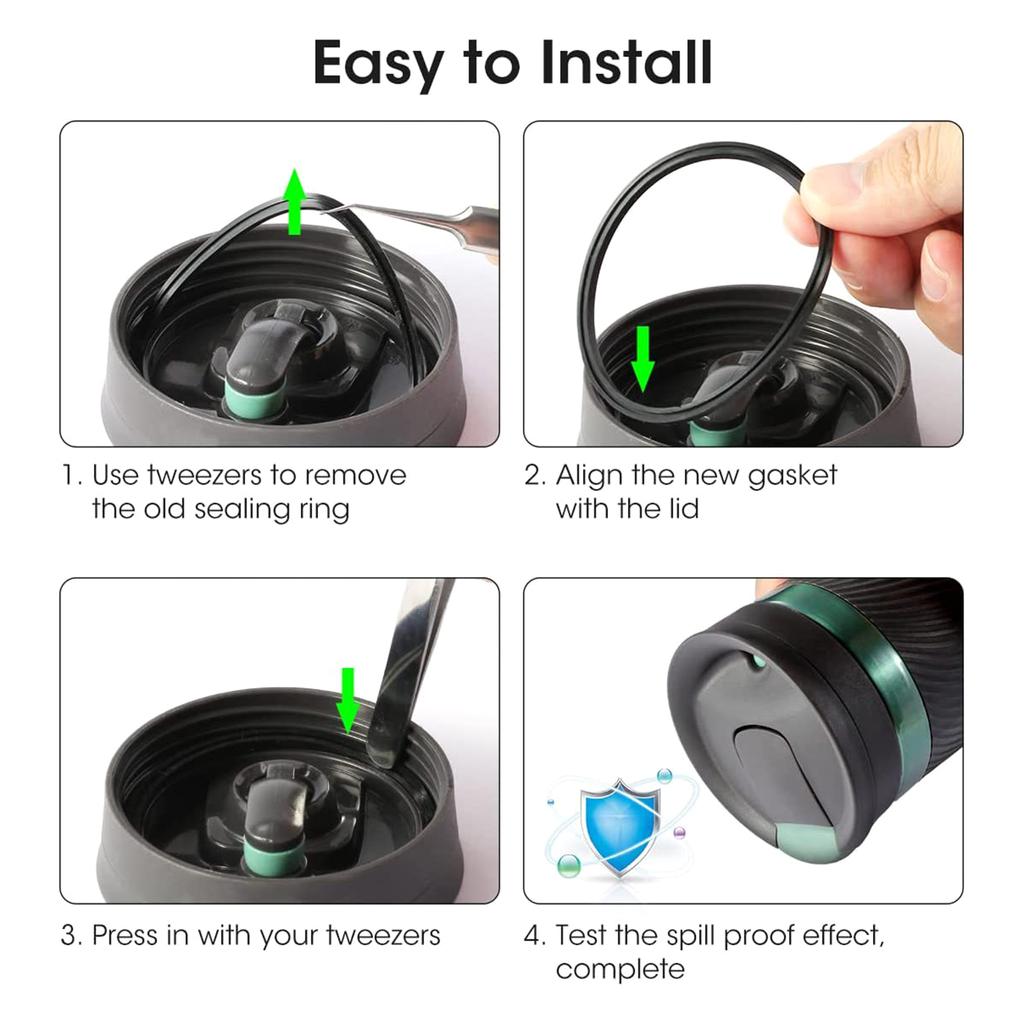 Easy to Install

1. Use tweezers to remove the old sealing ring

2. Align the new gasket with the lid

3. Press in with your tweezers

4. Test the spill proof effect, complete