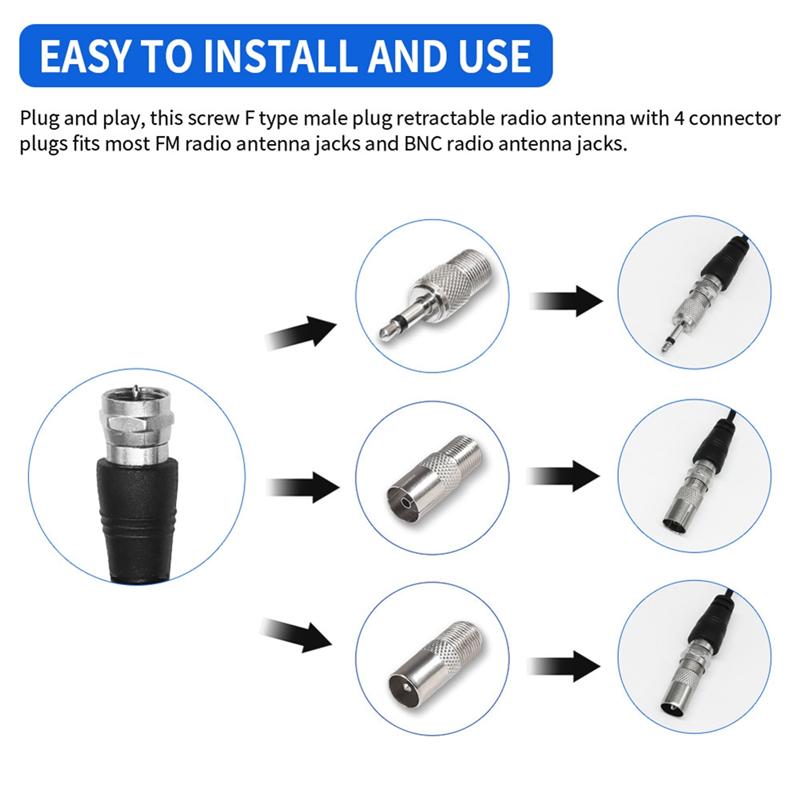 EASY TO INSTALL AND USE

Plug and play, this screw F type male plug retractable radio antenna with 4 connector plugs fits most FM radio antenna jacks and BNC radio antenna jacks.