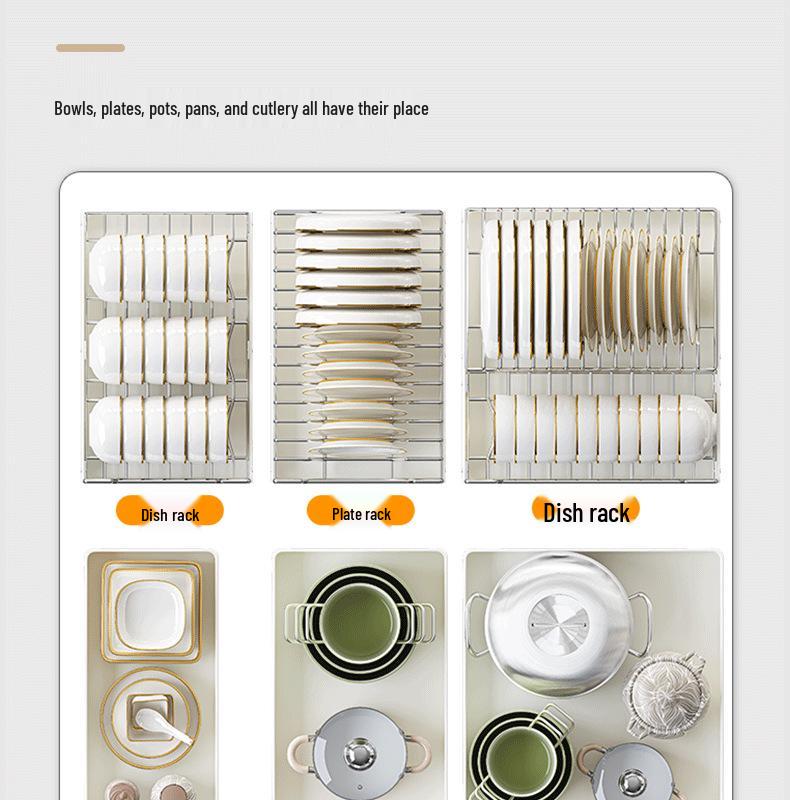 Bowls, plates, pots, pans, and cutlery all have their place

Dish rack

Plate rack

Dish rack