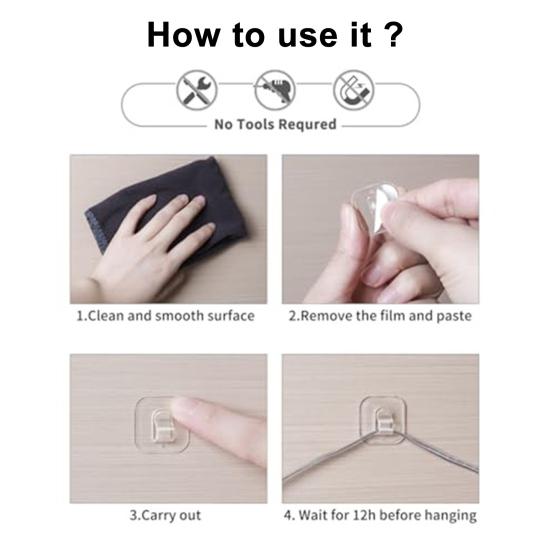 How to use it ?

No Tools Requred

1.Clean and smooth surface

2.Remove the film and paste

3.Carry out

4. Wait for 12h before hanging