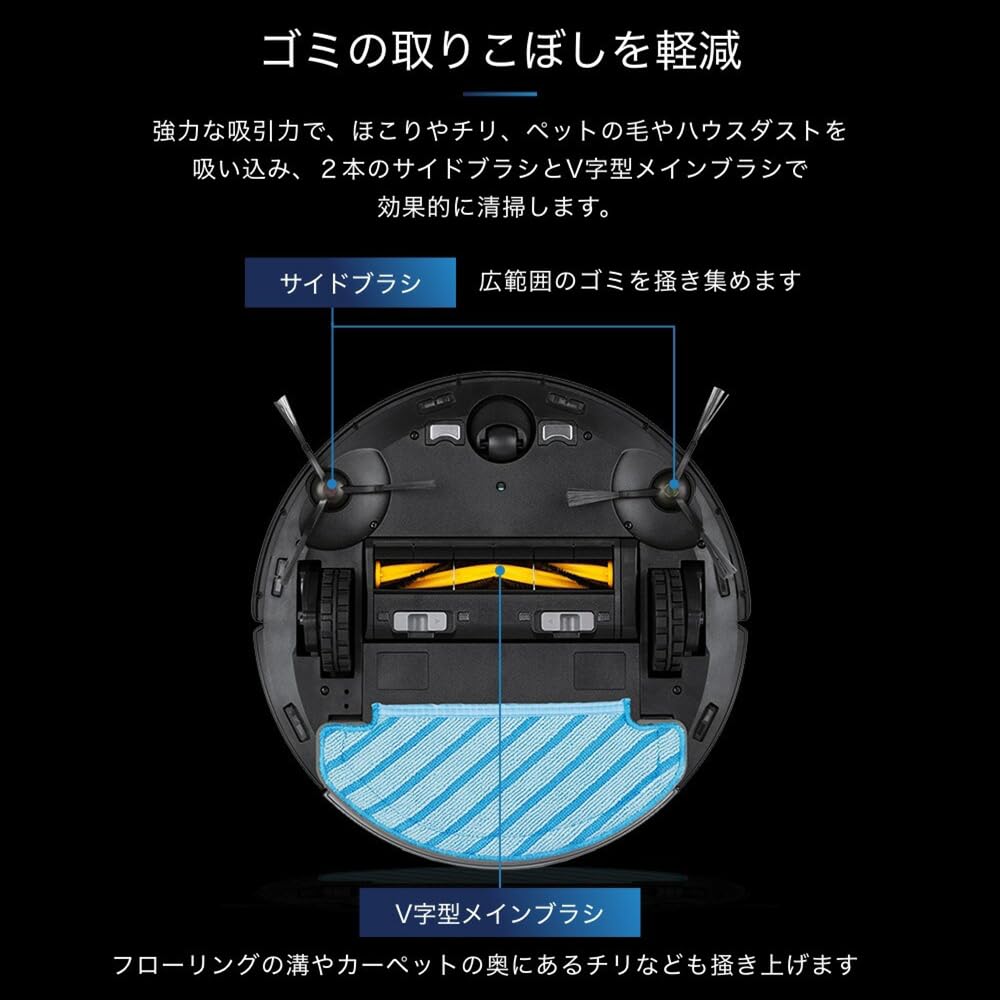 ゴミの取りこぼしを軽減

強力な吸引力で、ほこりやチリ、ペットの毛やハウスダストを吸い込み、２本のサイドブラシとV字型メインブラシで効果的に清掃します。

サイドブラシ

広範囲のゴミを掻き集めます

V字型メインブラシ

フローリングの溝やカーペットの奥にあるチリなども掻き上げます