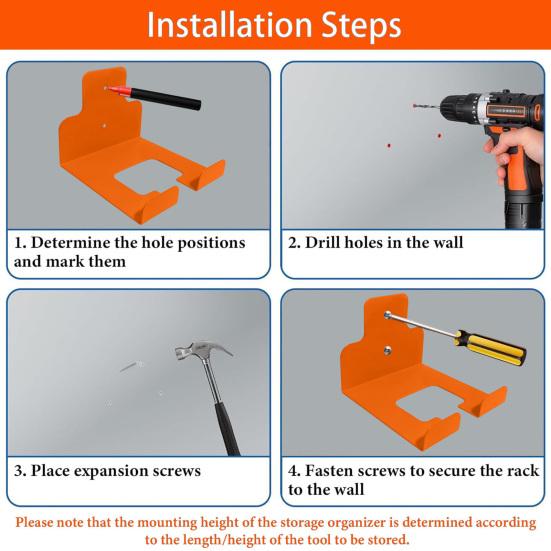 Installation Steps

1. Determine the hole positions and mark them

2. Drill holes in the wall

3. Place expansion screws

4. Fasten screws to secure the rack to the wall

Please note that the mounting height of the storage organizer is determined according to the length/height of the tool to be stored.