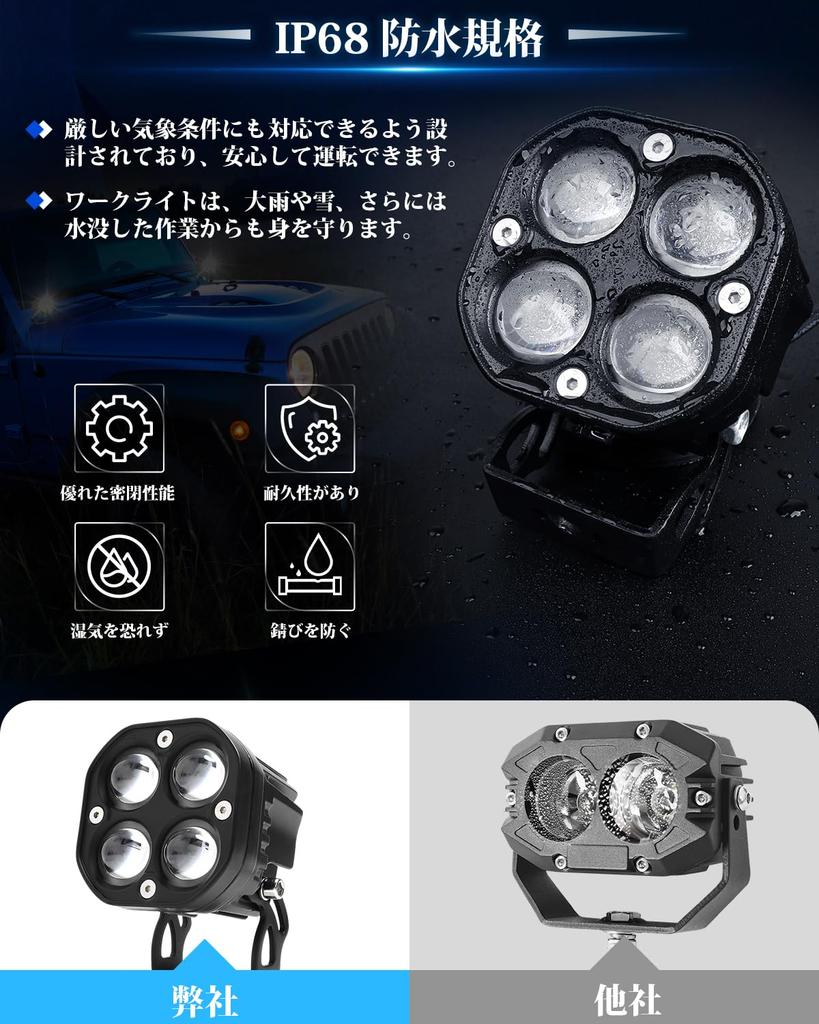 IP68 防水規格

厳しい気象条件にも対応できるよう設計されており、安心して運転できます。

ワークライトは、大雨や雪、さらには水没した作業からも身を守ります。

優れた密閉性能

耐久性があり

湿気を恐れず

錆びを防ぐ

弊社

他社