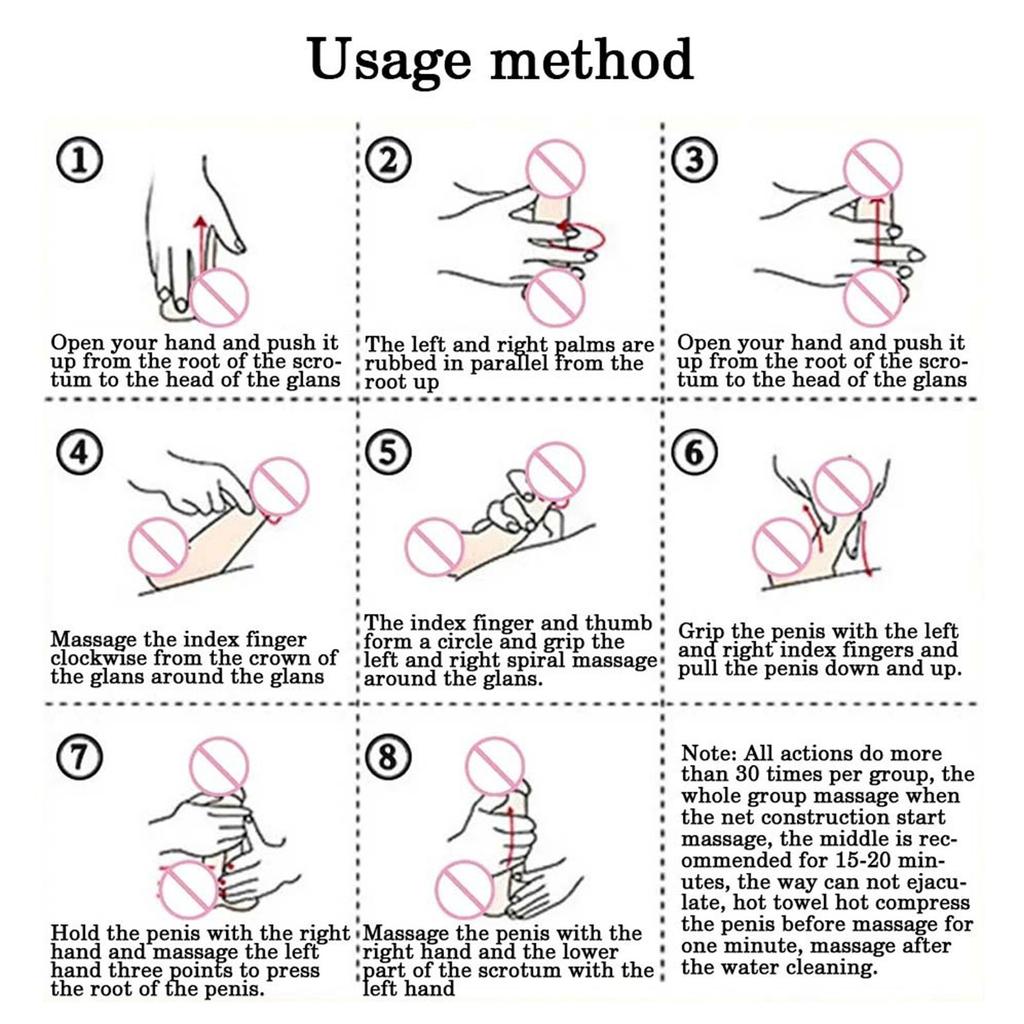 Usage method

①

Open your hand and push it up from the root of the scrotum to the head of the glans

②

The left and right palms are rubbed in parallel from the root up

③

Open your hand and push it up from the root of the scrotum to the head of the glans

④

Massage the index finger clockwise from the crown of the glans around the glans

⑤

The index finger and thumb form a circle and grip the left and right spiral massage around the glans.

⑥

Grip the penis with the left and right index fingers and pull the penis down and up.

⑦

Hold the penis with the right hand and massage the left hand three points to press the root of the penis.

⑧

Massage the penis with the right hand and the lower part of the scrotum with the left hand

Note: All actions do more than 30 times per group, the whole group massage when the net construction start massage, the middle is recommended for 15-20 minutes, the way can not ejaculate, hot towel hot compress the penis before massage for one minute, massage after the water cleaning.