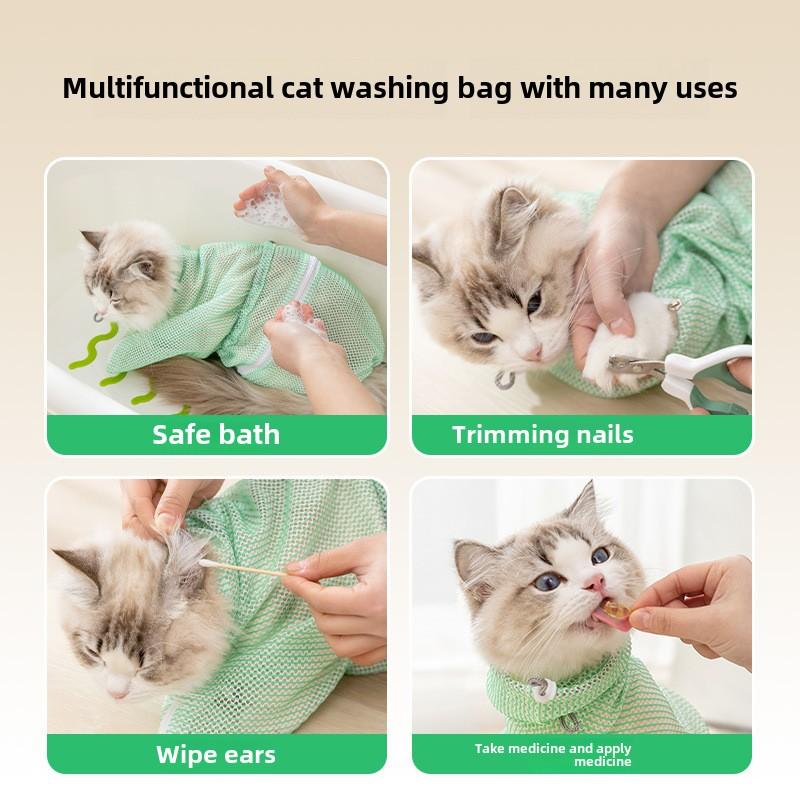 Multifunctional cat washing bag with many uses

Safe bath

Trimming nails

Wipe ears

Take medicine and apply medicine