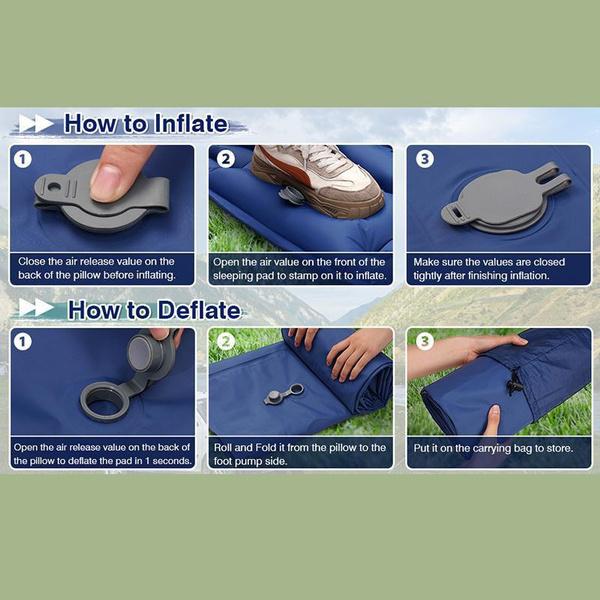 How to Inflate

1
Close the air release value on the back of the pillow before inflating.

2
Open the air value on the front of the sleeping pad to stamp on it to inflate.

3
Make sure the values are closed tightly after finishing inflation.

How to Deflate

1
Open the air release value on the back of the pillow to deflate the pad in 1 seconds.

2
Roll and Fold it from the pillow to the foot pump side.

3
Put it on the carrying bag to store.