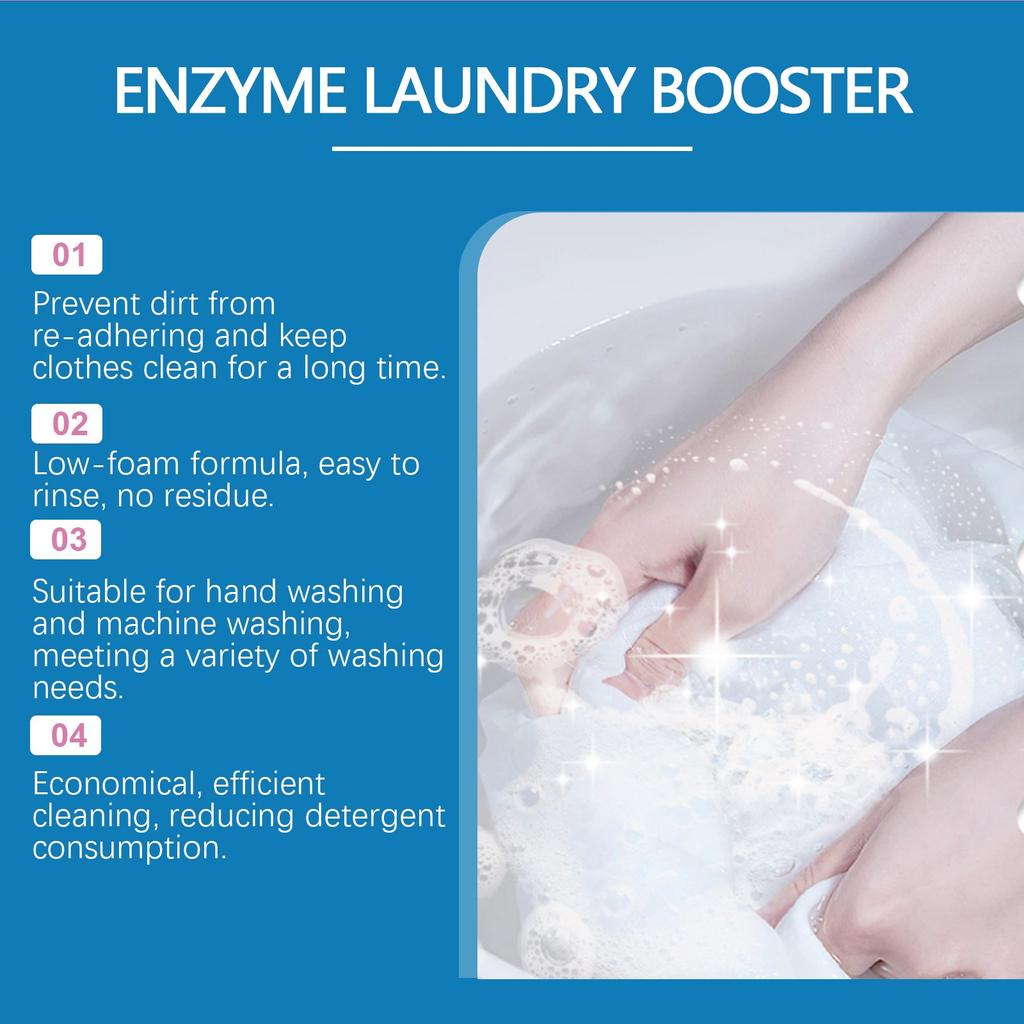 ENZYME LAUNDRY BOOSTER

01

Prevent dirt from re-adhering and keep clothes clean for a long time.

02

Low-foam formula, easy to rinse, no residue.

03

Suitable for hand washing and machine washing, meeting a variety of washing needs.

04

Economical, efficient cleaning, reducing detergent consumption.