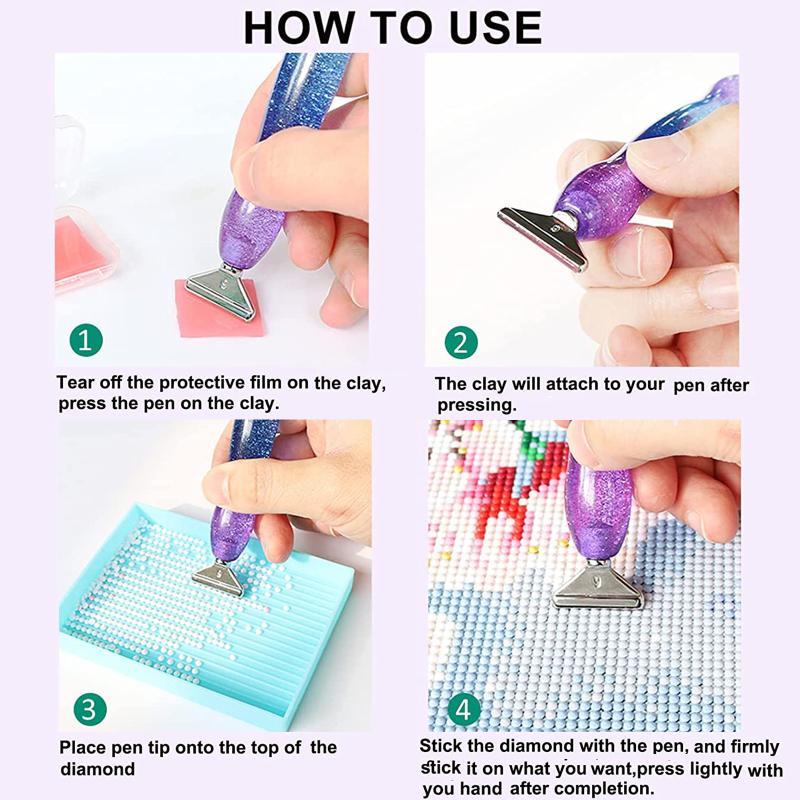 HOW TO USE

1

Tear off the protective film on the clay, press the pen on the clay.

2

The clay will attach to your pen after pressing.

3

Place pen tip onto the top of the diamond

4

Stick the diamond with the pen, and firmly stick it on what you want,press lightly with you hand after completion.