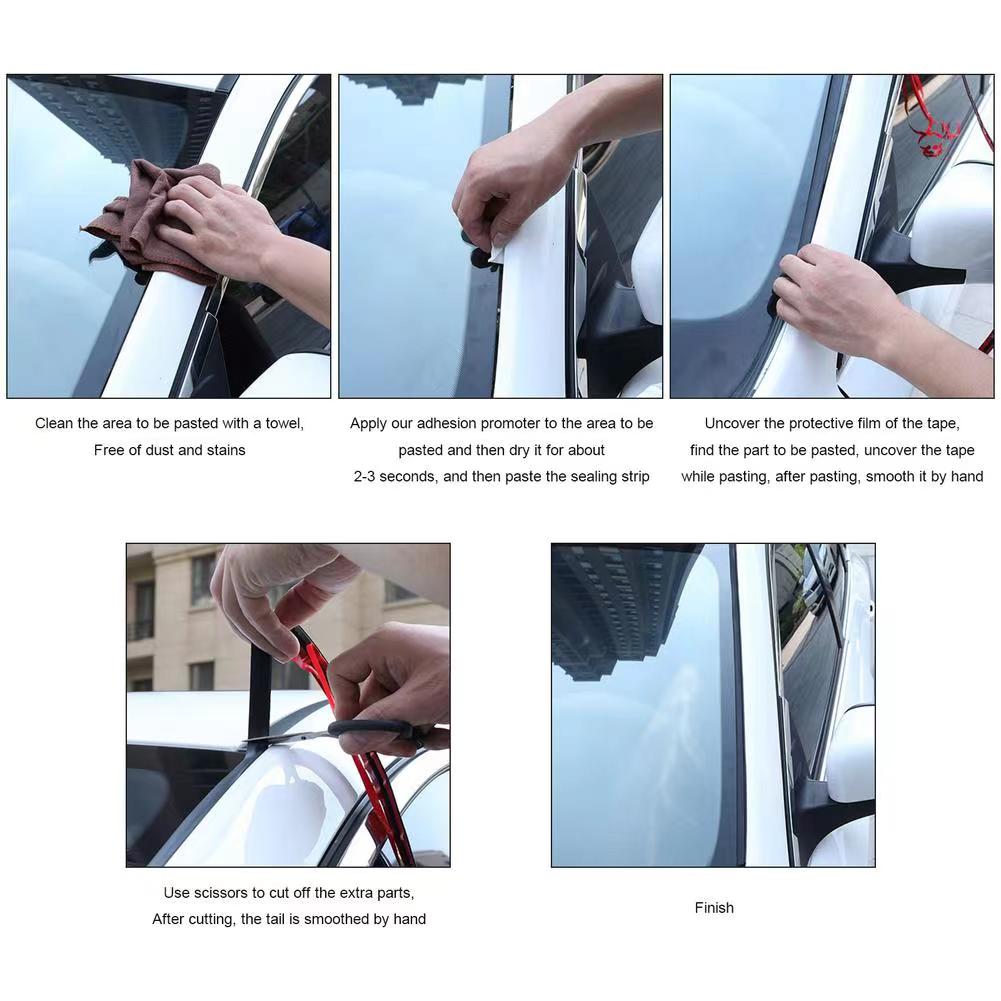 Clean the area to be pasted with a towel,
Free of dust and stains

Apply our adhesion promoter to the area to be pasted and then dry it for about 2-3 seconds, and then paste the sealing strip

Uncover the protective film of the tape, find the part to be pasted, uncover the tape while pasting, after pasting, smooth it by hand

Use scissors to cut off the extra parts,
After cutting, the tail is smoothed by hand

Finish