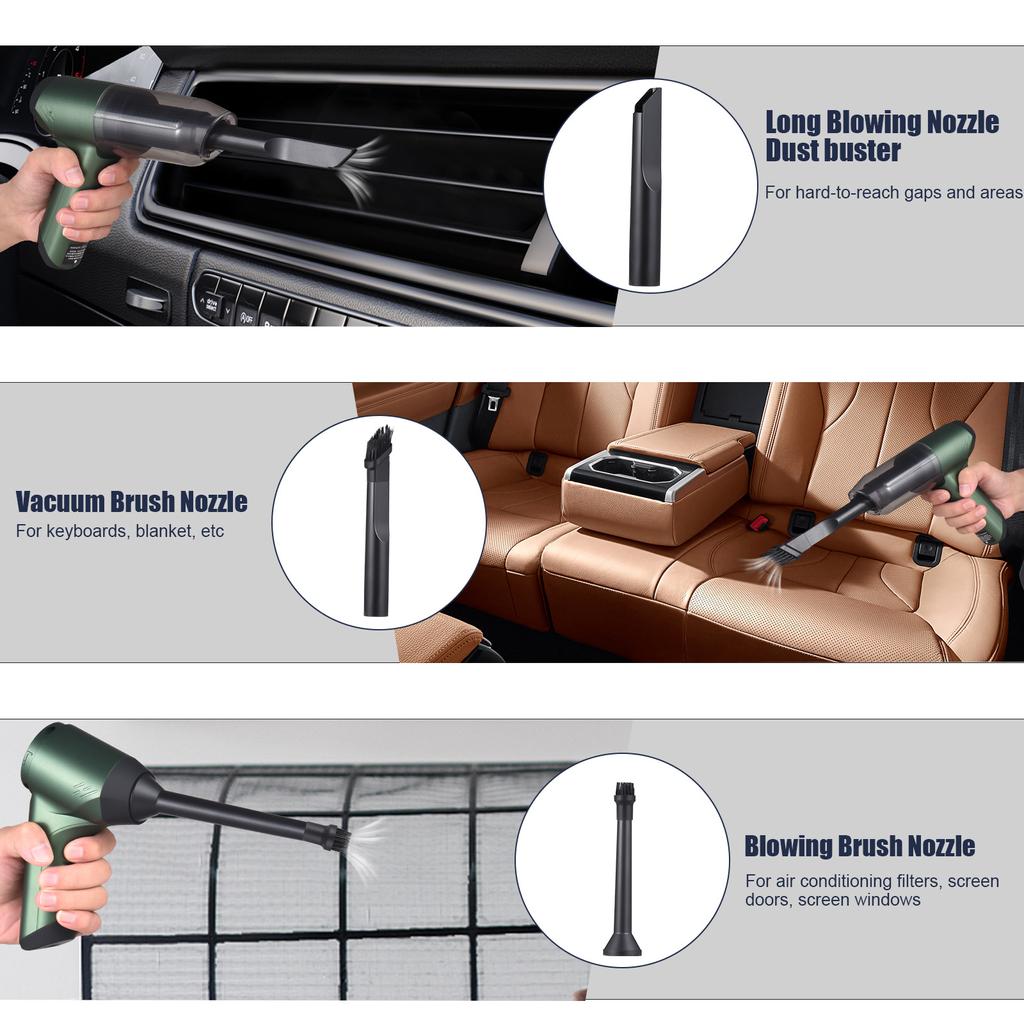 Long Blowing Nozzle
Dust buster

For hard-to-reach gaps and areas

Vacuum Brush Nozzle

For keyboards, blanket, etc

Blowing Brush Nozzle

For air conditioning filters, screen doors, screen windows