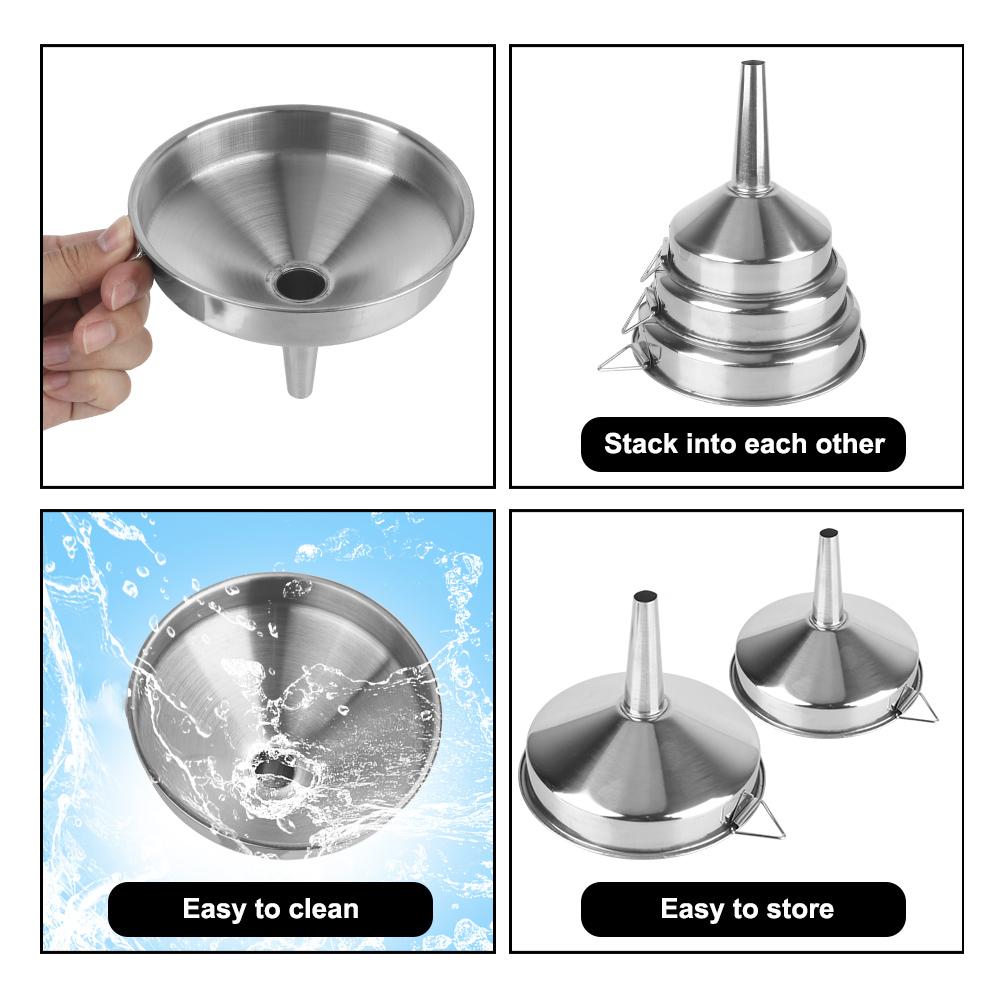 Stack into each other

Easy to clean

Easy to store