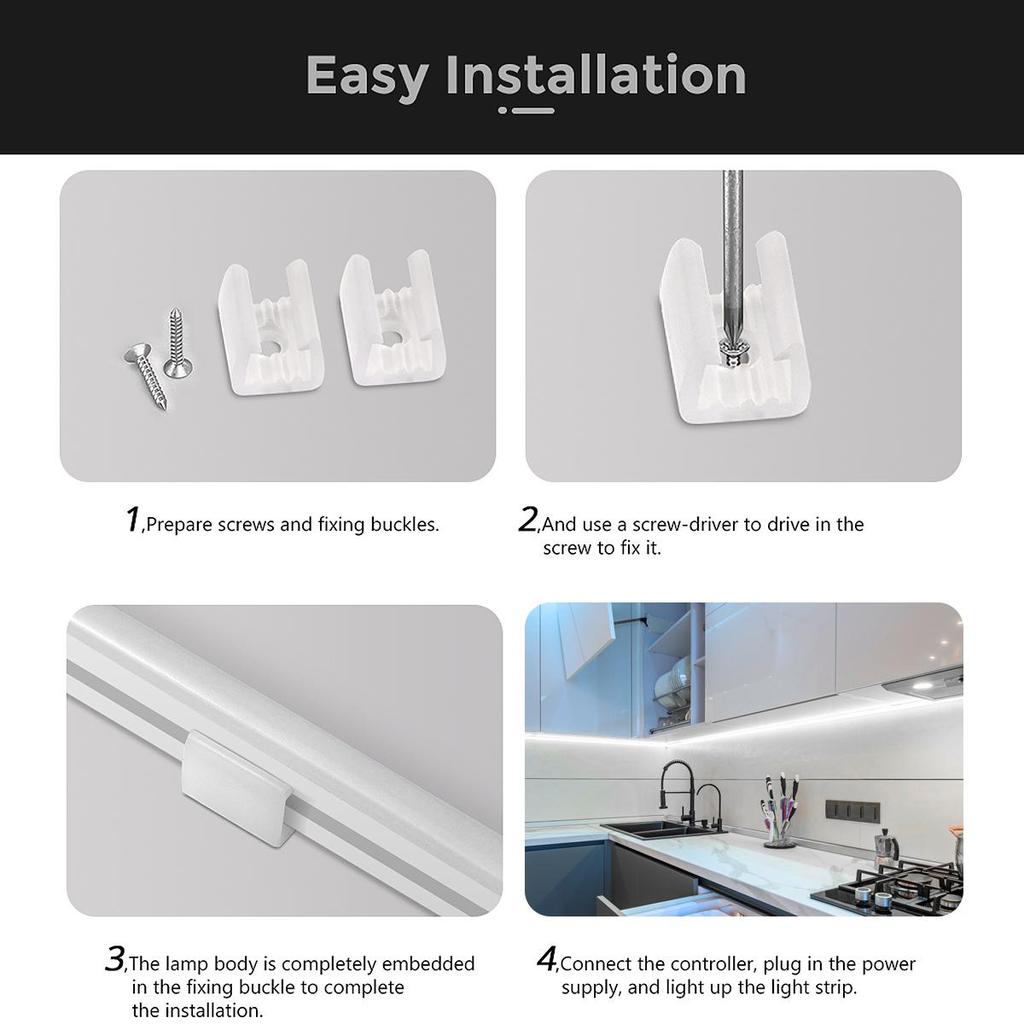 Easy Installation

1,Prepare screws and fixing buckles.

2,And use a screw-driver to drive in the screw to fix it.

3,The lamp body is completely embedded in the fixing buckle to complete the installation.

4,Connect the controller, plug in the power supply, and light up the light strip.