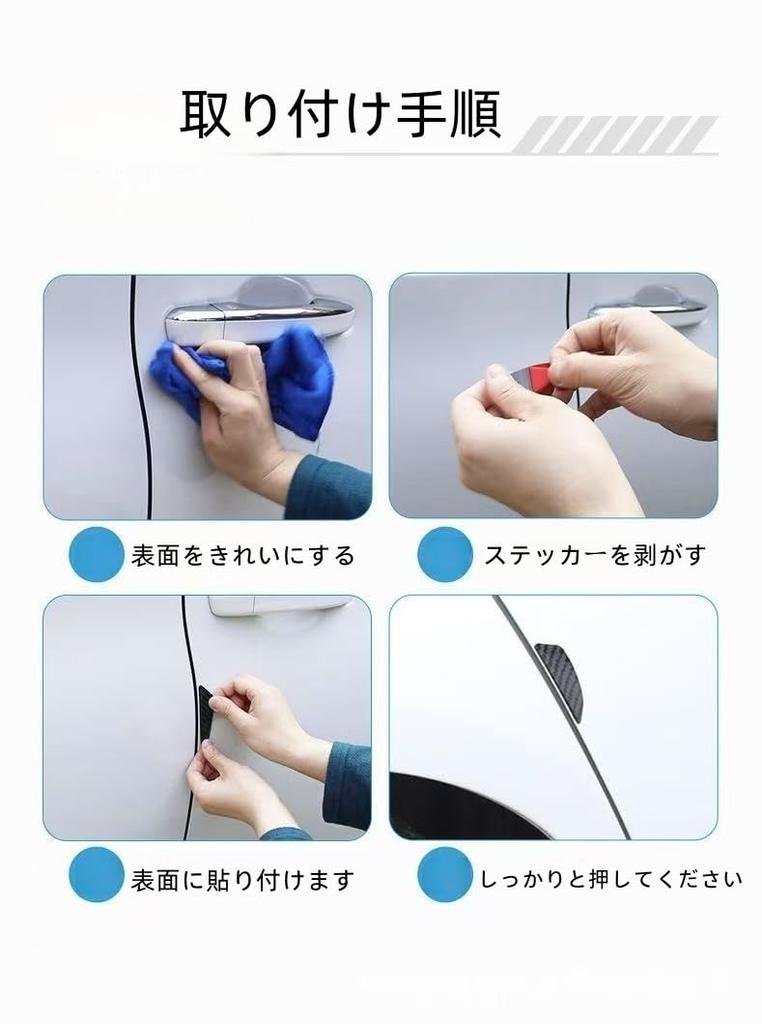 取り付け手順

表面をきれいにする

ステッカーを剥がす

表面に貼り付けます

しっかりと押してください