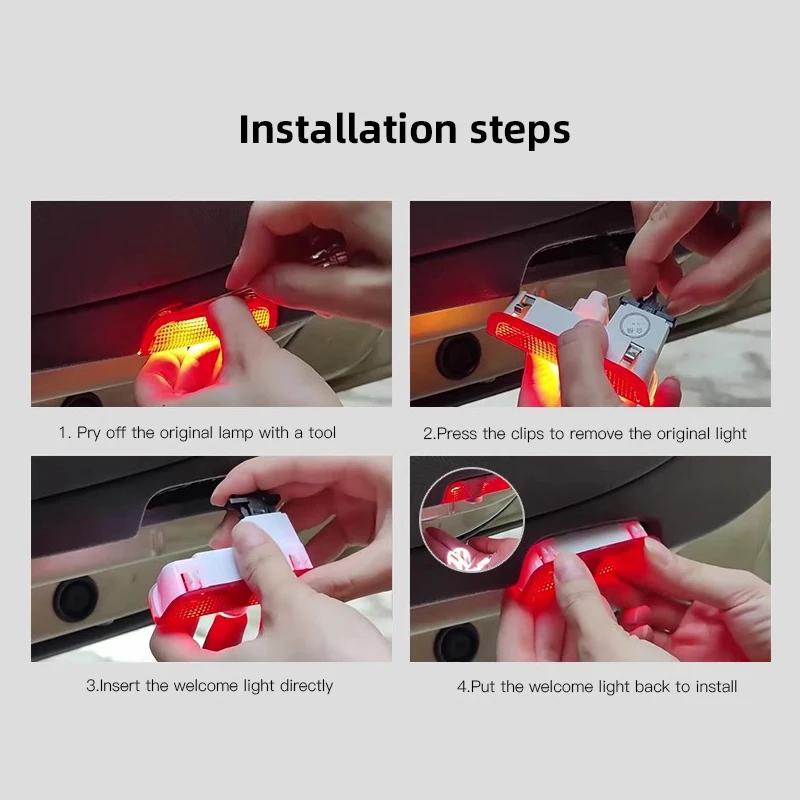 Installation steps

1. Pry off the original lamp with a tool

2.Press the clips to remove the original light

3.Insert the welcome light directly

4.Put the welcome light back to install