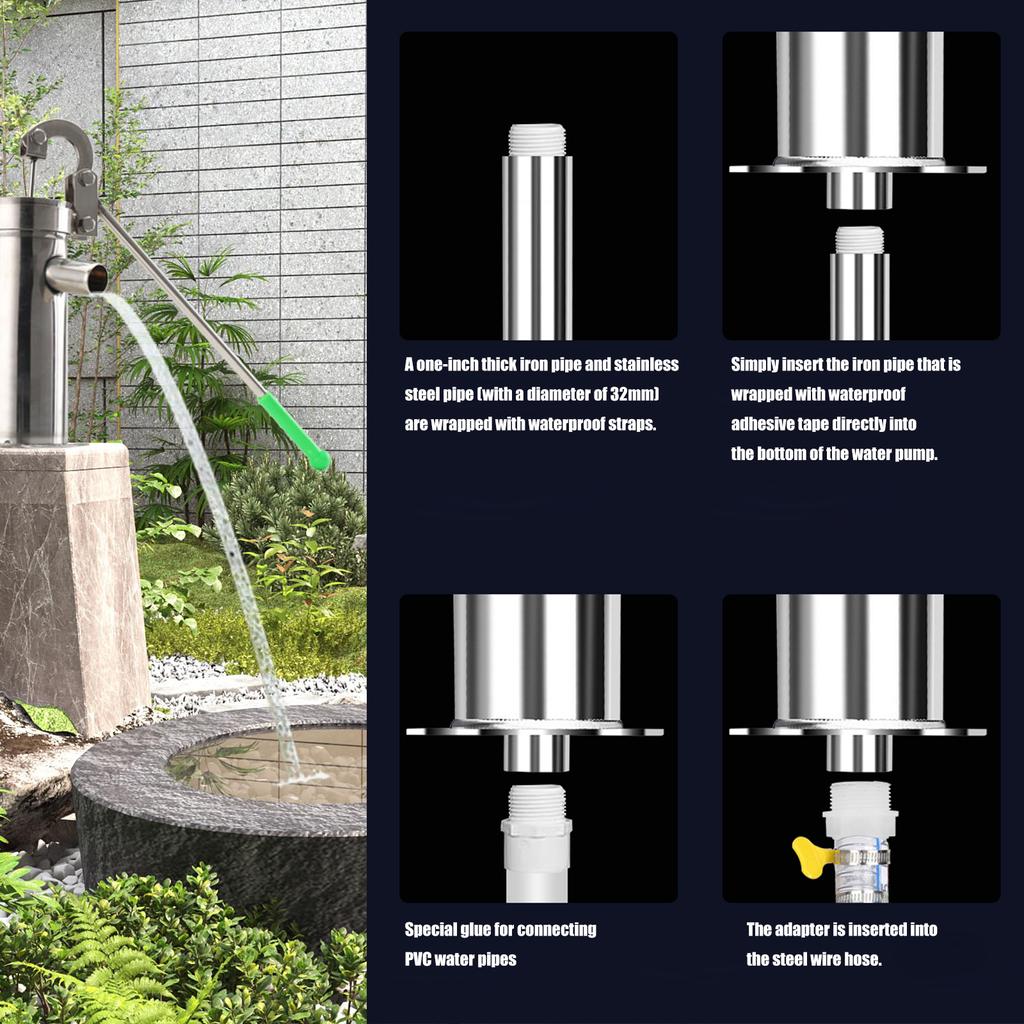 A one-inch thick iron pipe and stainless steel pipe (with a diameter of 32mm) are wrapped with waterproof straps.

Simply insert the iron pipe that is wrapped with waterproof adhesive tape directly into the bottom of the water pump.

Special glue for connecting PVC water pipes

The adapter is inserted into the steel wire hose.