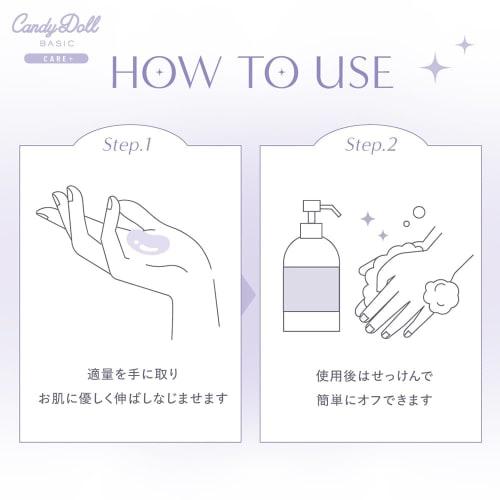 CandyDoll
BASIC
CARE+

HOW TO USE

Step.1

適量を手に取り
お肌に優しく伸ばしなじませます

Step.2

使用後はせっけんで
簡単にオフできます