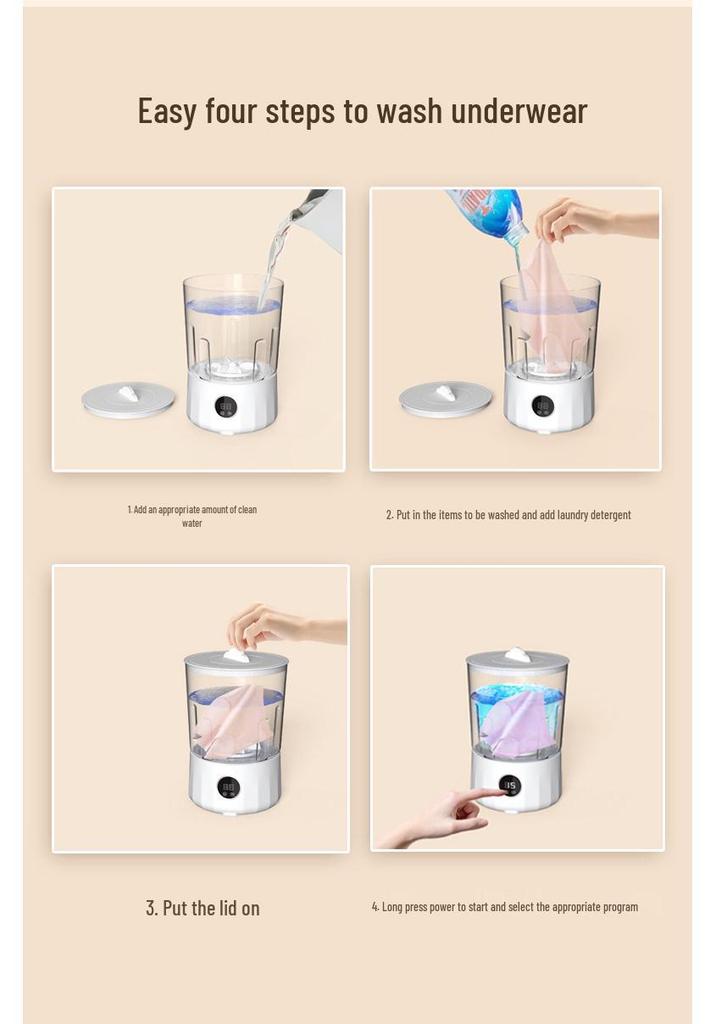 Easy four steps to wash underwear

1. Add an appropriate amount of clean water

2. Put in the items to be washed and add laundry detergent

3. Put the lid on

4. Long press power to start and select the appropriate program