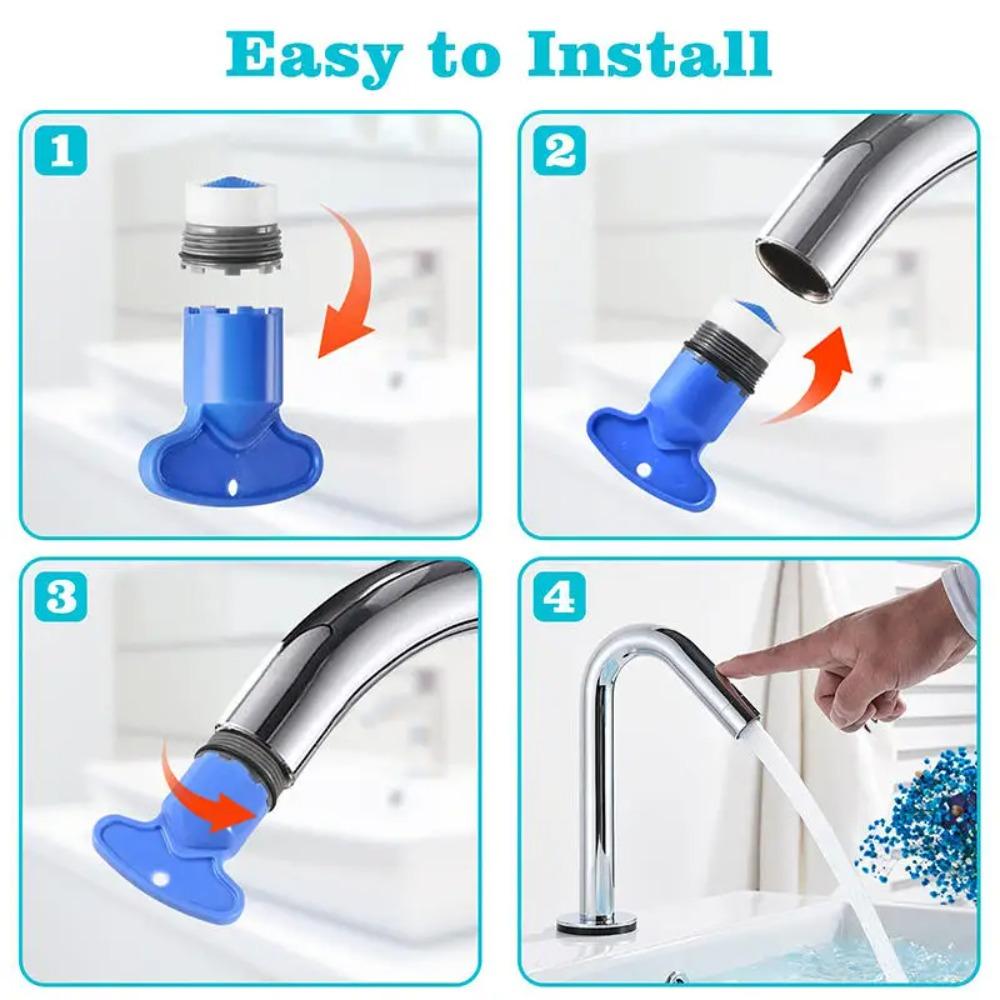 Easy to Install

1

2

3

4