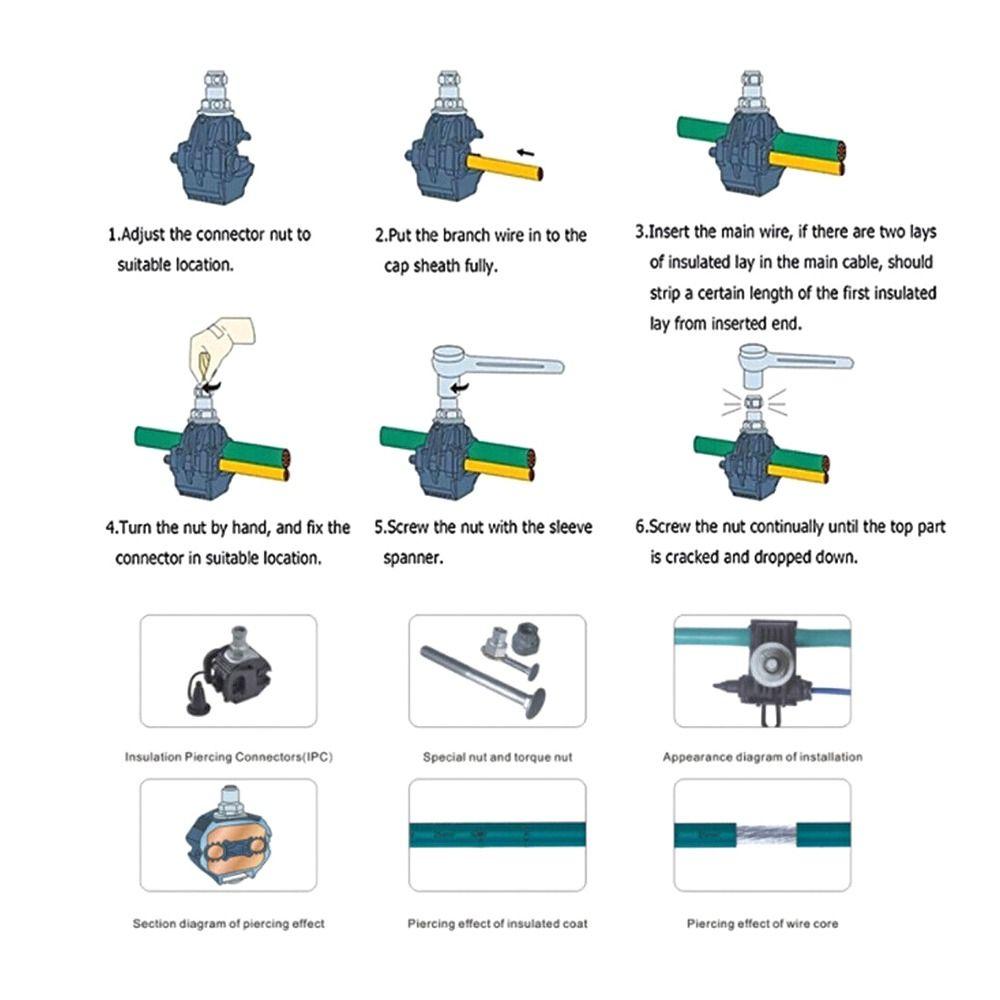 1.Adjust the connector nut to suitable location.

2.Put the branch wire in to the cap sheath fully.

3.Insert the main wire, if there are two lays of insulated lay in the main cable, should strip a certain length of the first insulated lay from inserted end.

4.Turn the nut by hand, and fix the connector in suitable location.

5.Screw the nut with the sleeve spanner.

6.Screw the nut continually until the top part is cracked and dropped down.

Insulation Piercing Connectors(IPC)

Special nut and torque nut

Appearance diagram of installation

Section diagram of piercing effect

Piercing effect of insulated coat

Piercing effect of wire core